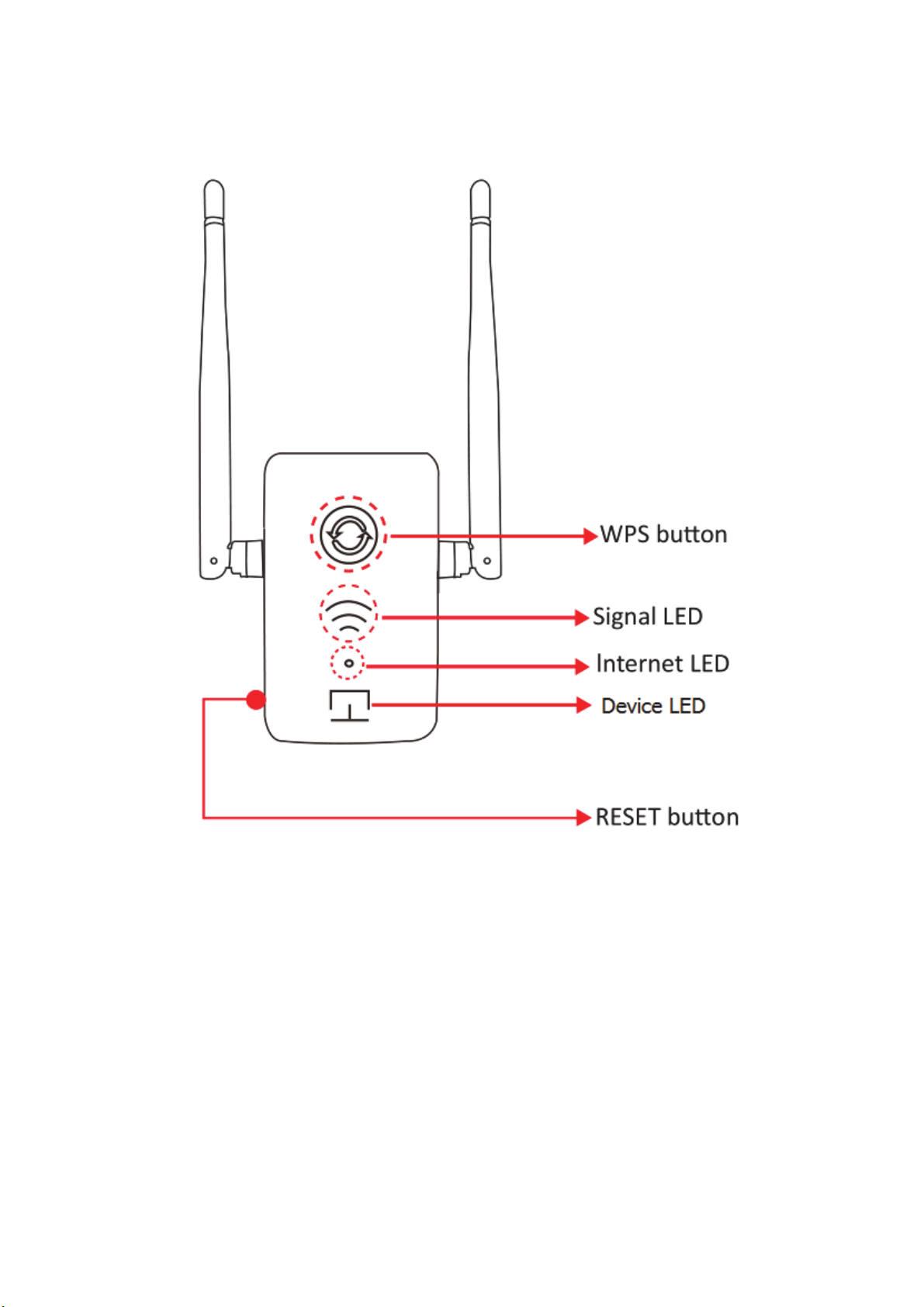 WPS button

Signal LED

Internet LED

Device LED

RESET button