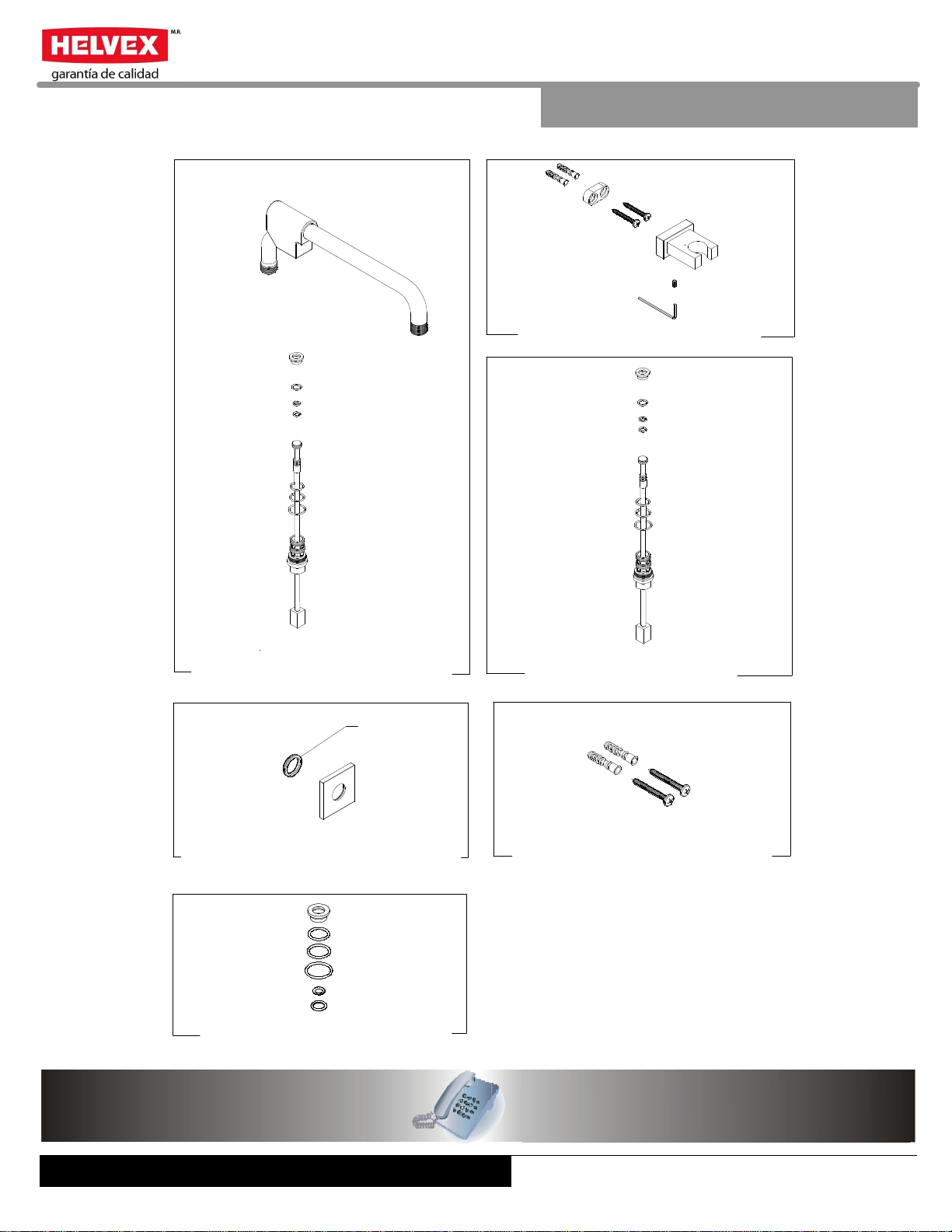 HELVEX M.R.
garantía de calidad