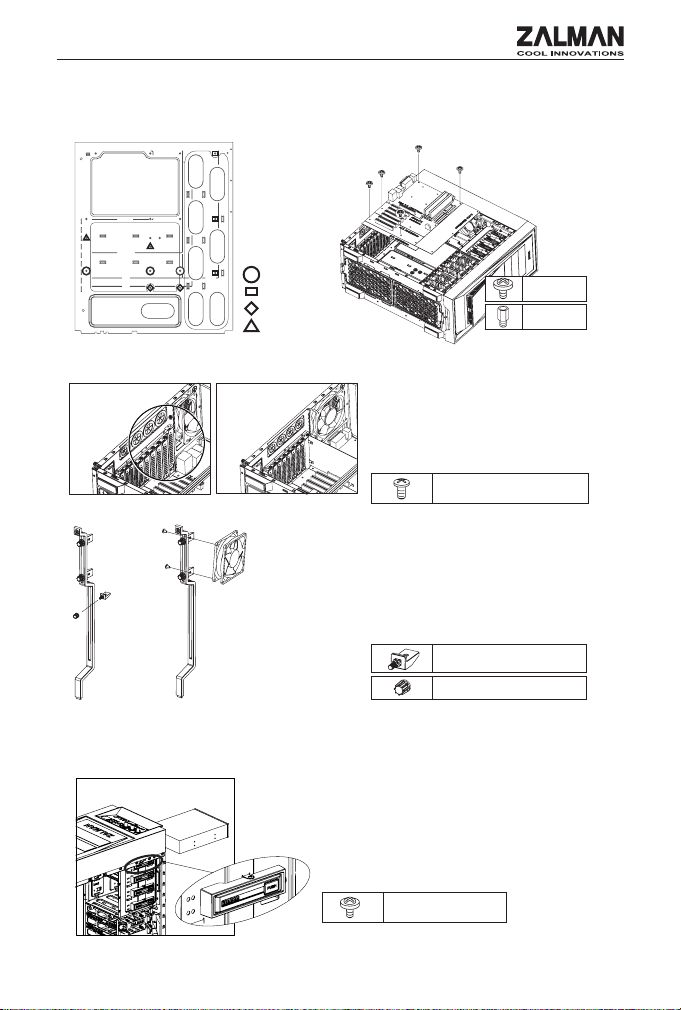 ZALMAN
COOL INNOVATIONS