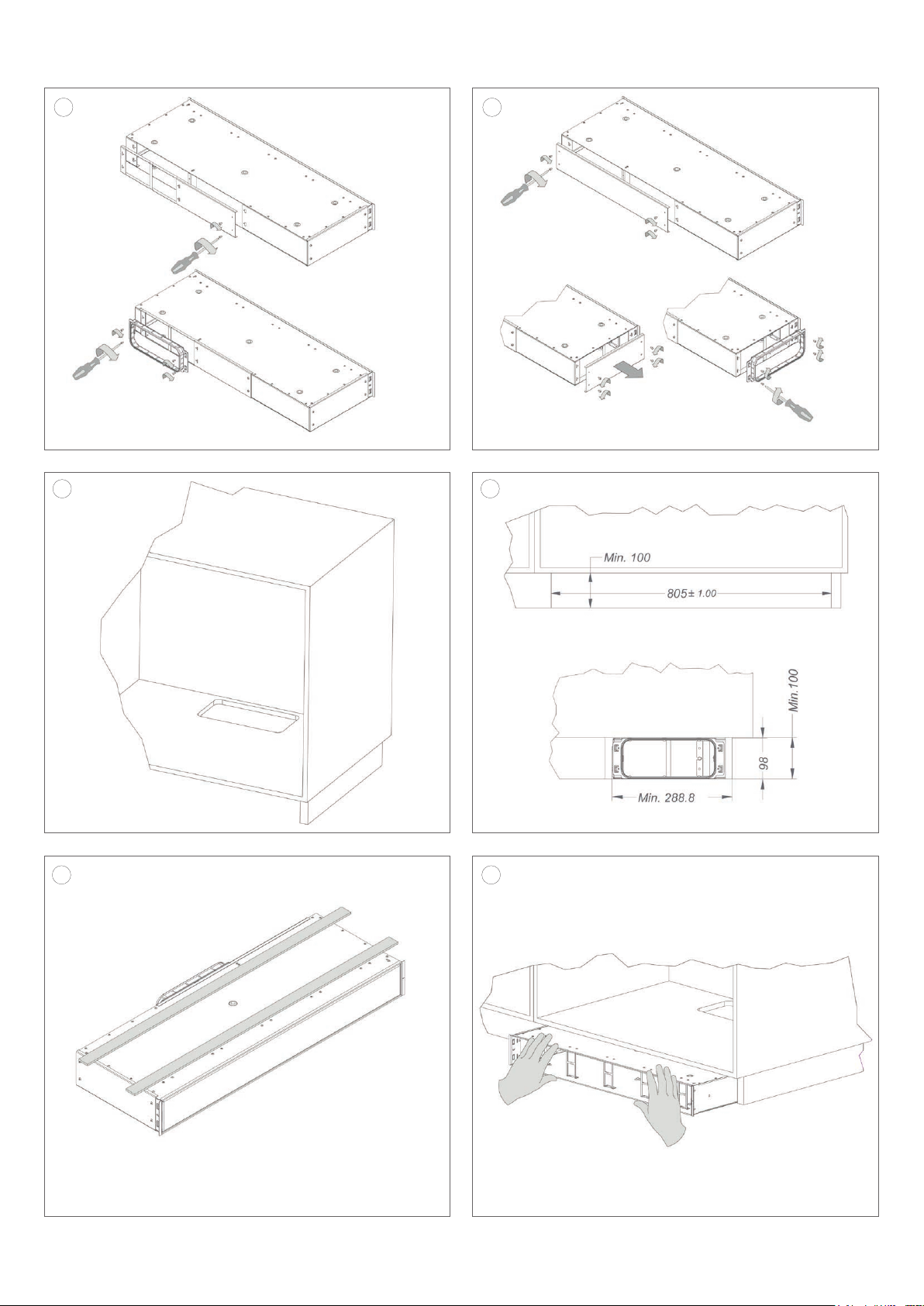 Min. 100

805± 1.00

Min.100

98

Min. 288.8