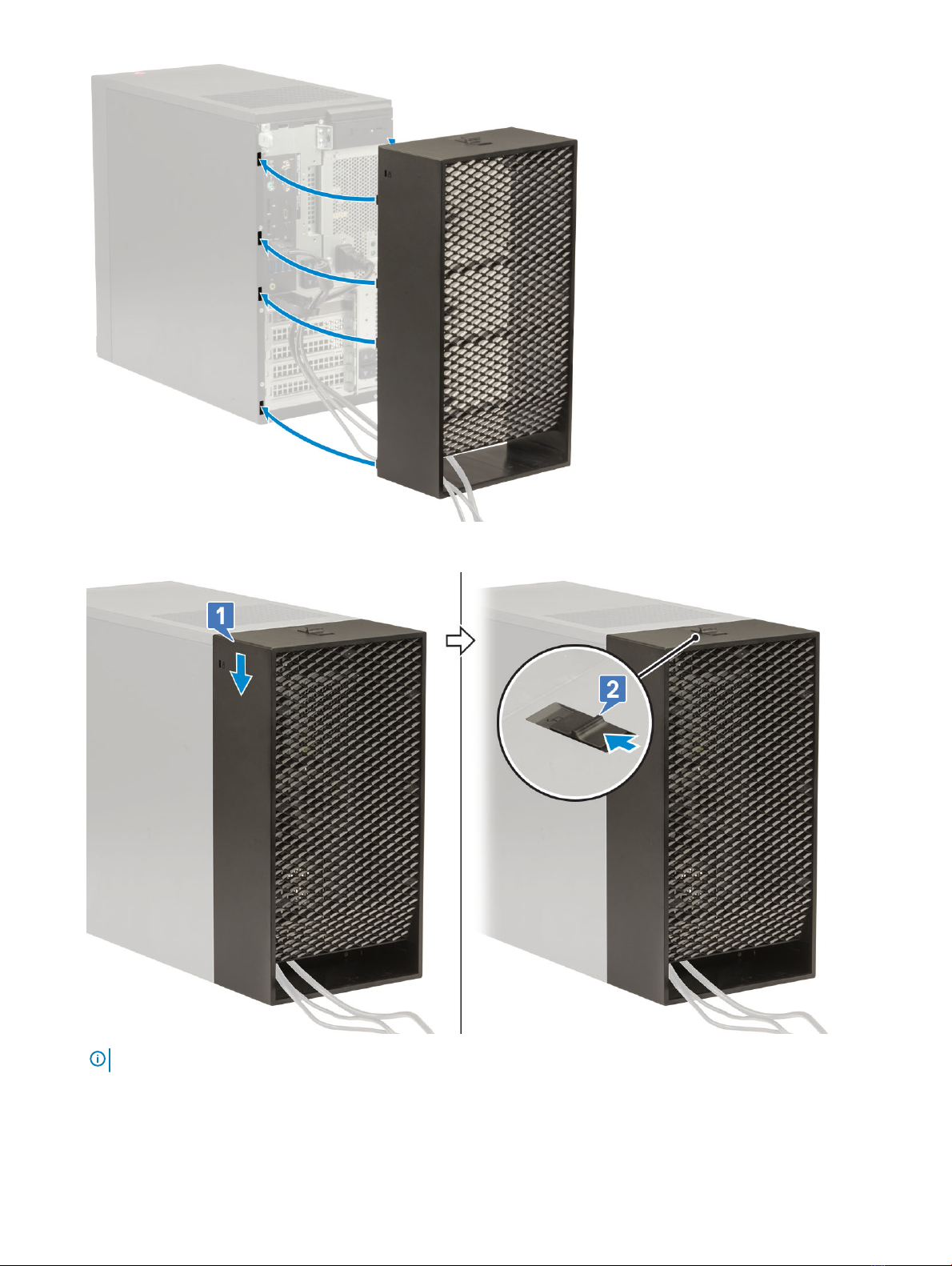 1

2