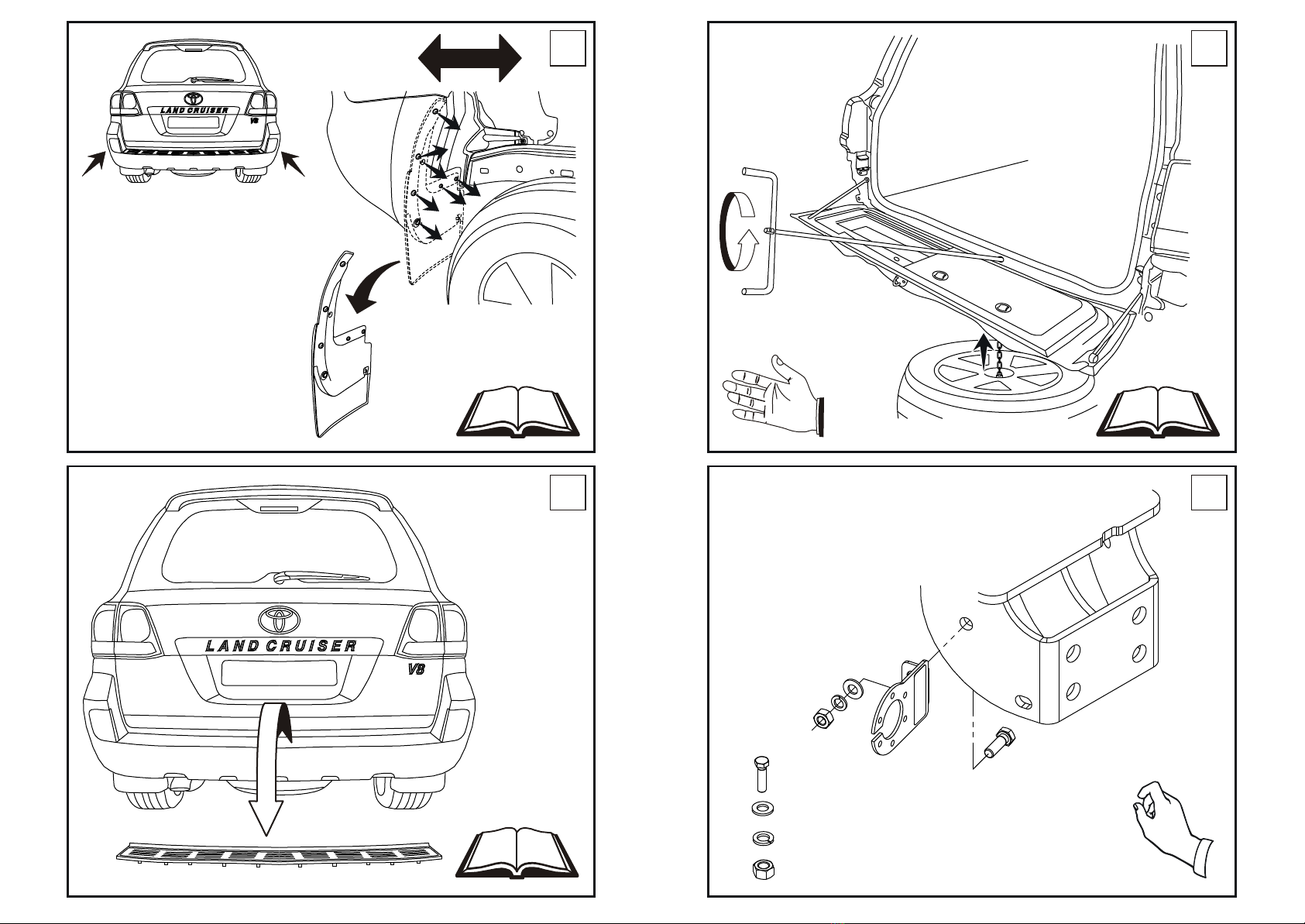 LAND CRUISER
V8

LAND CRUISER
V8