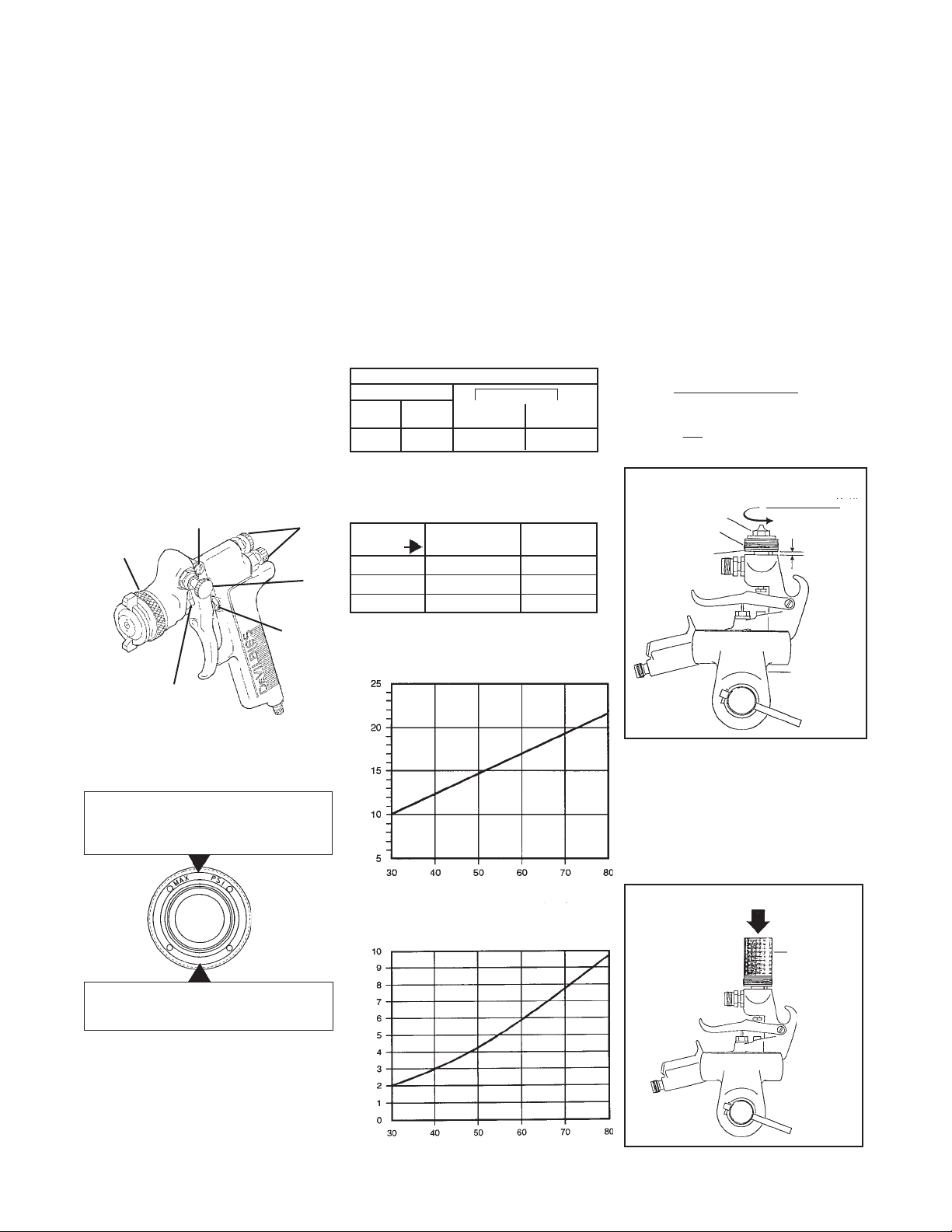 DEVILBISS

MAX PSI

25
20
15
10
5
30 40 50 60 70 80

10
9
8
7
6
5
4
3
2
1
0
30 40 50 60 70 80