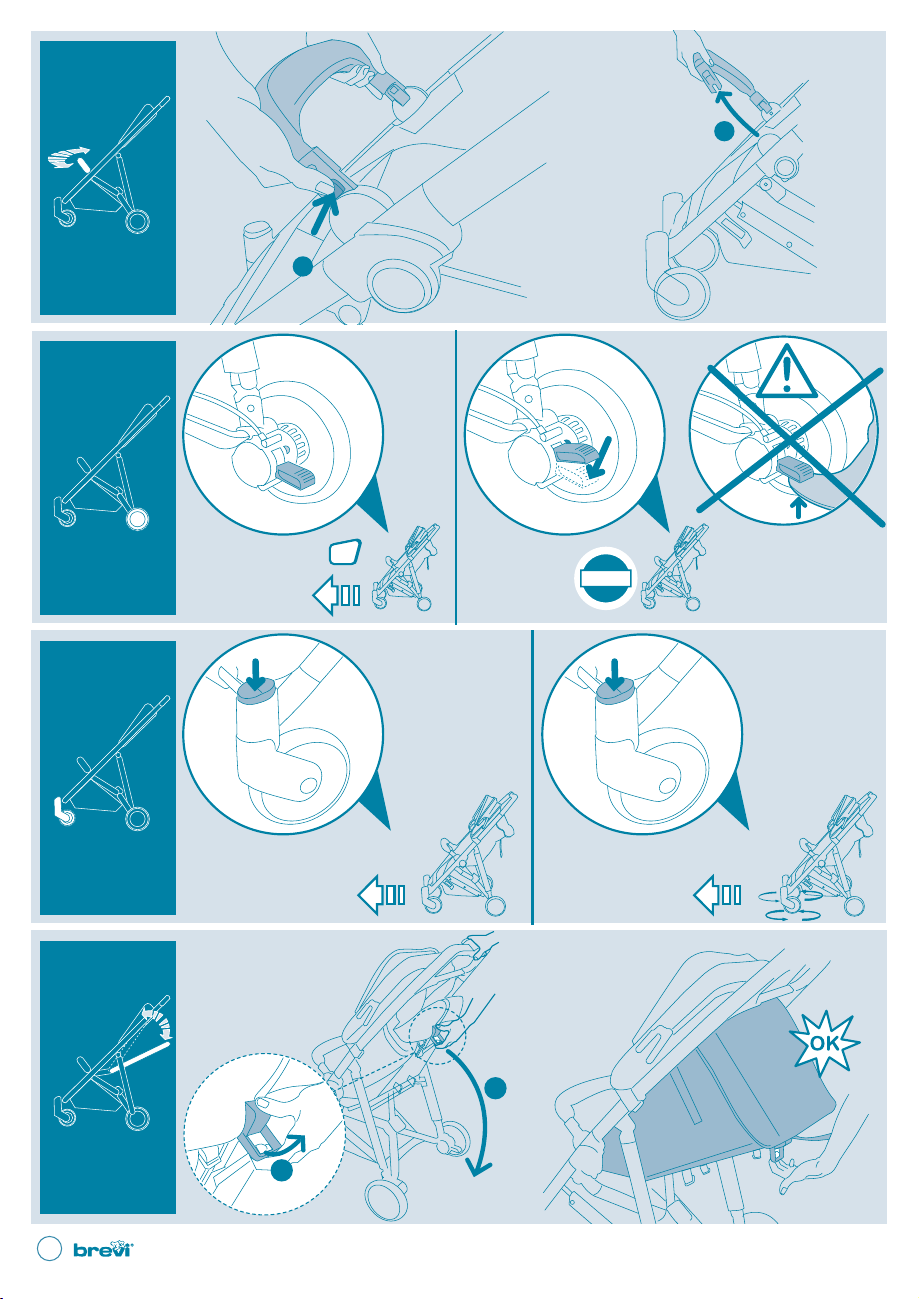 OK

brevi