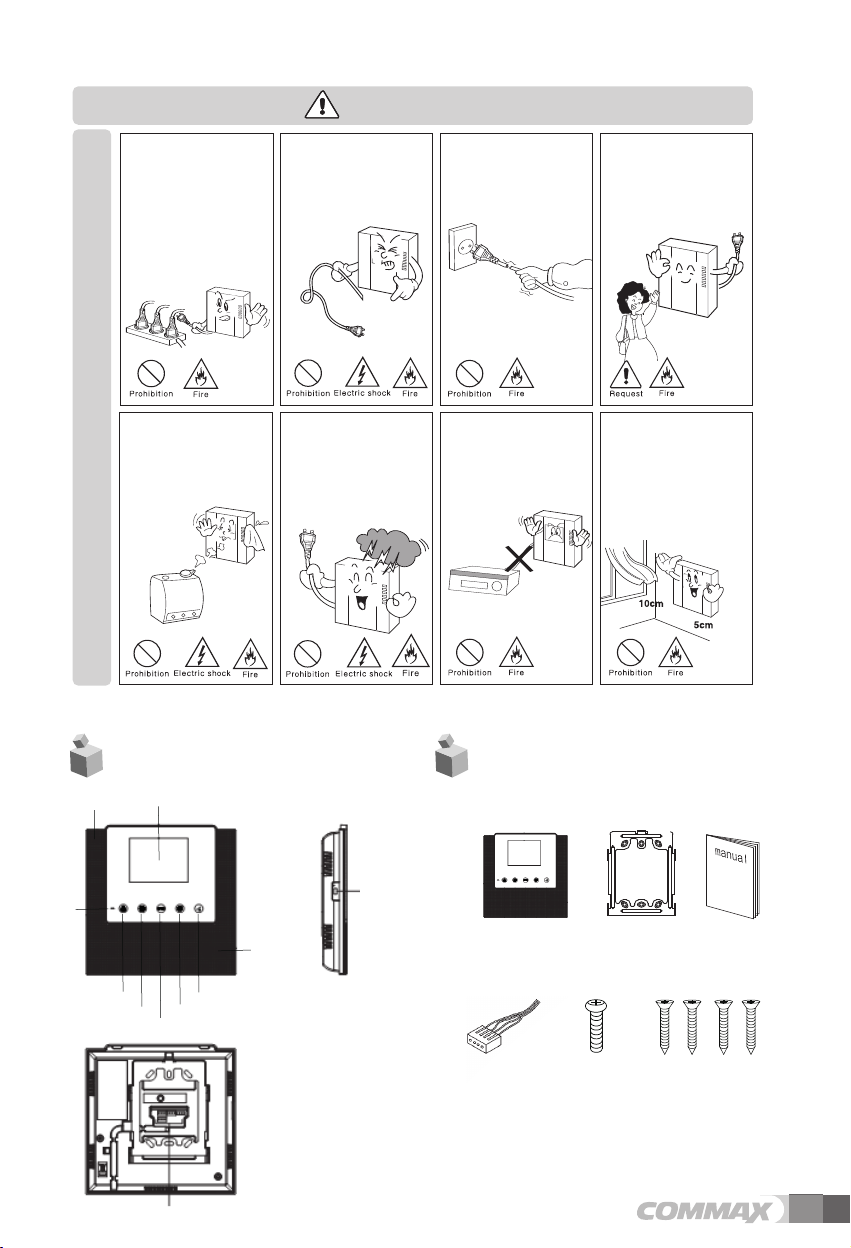 Prohibition Fire

Prohibition Electric shock Fire

Prohibition Fire

Request Fire

Prohibition Electric shock Fire

Prohibition Electric shock Fire

Prohibition Fire

10cm

5cm

Prohibition Fire

manual

COMMAX