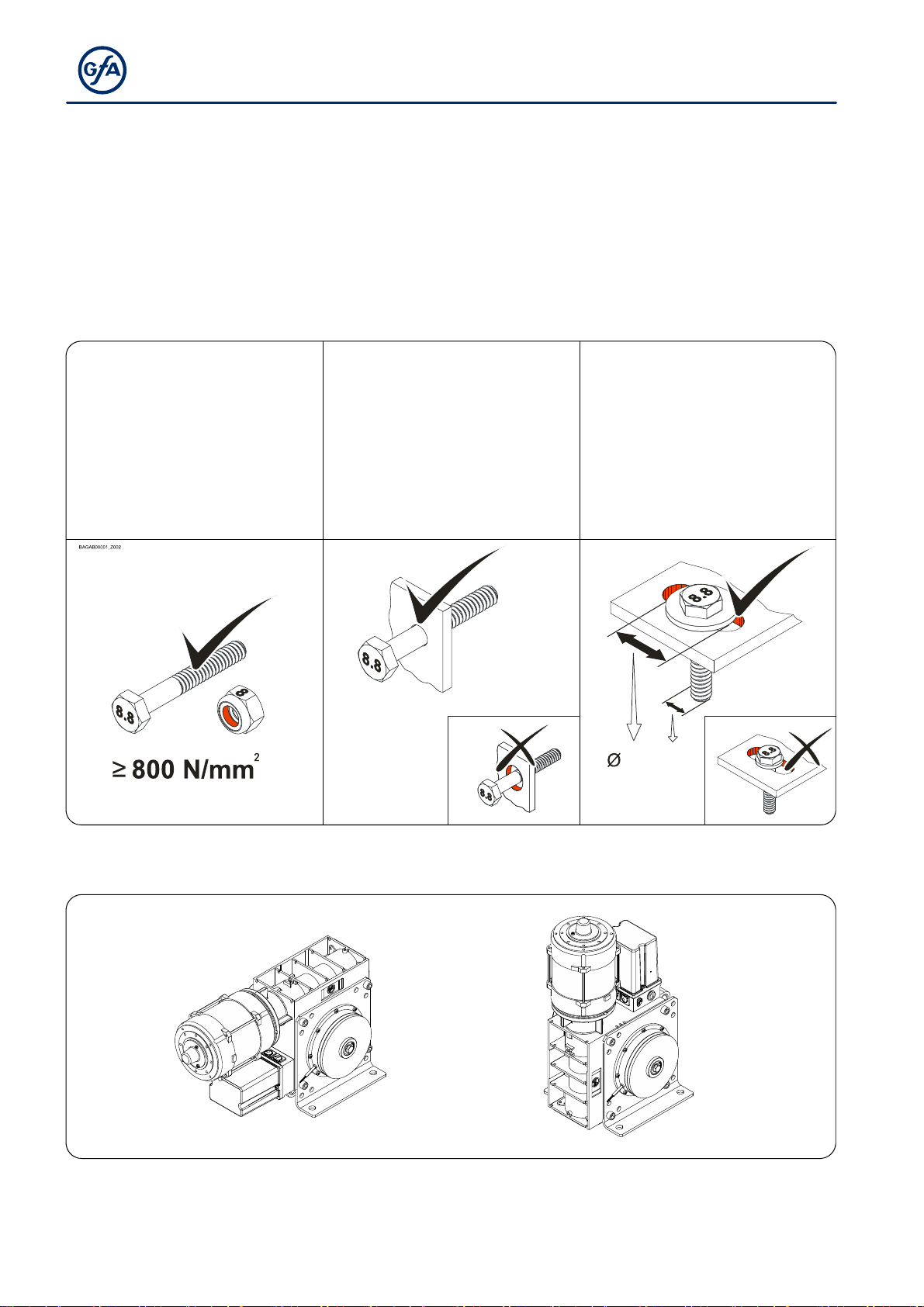 GfA

BAGAB00001_Z002

8.8

8

$\geq$ 800 N/mm$^2$

8.8

8.8

8.8

Ø

8.8