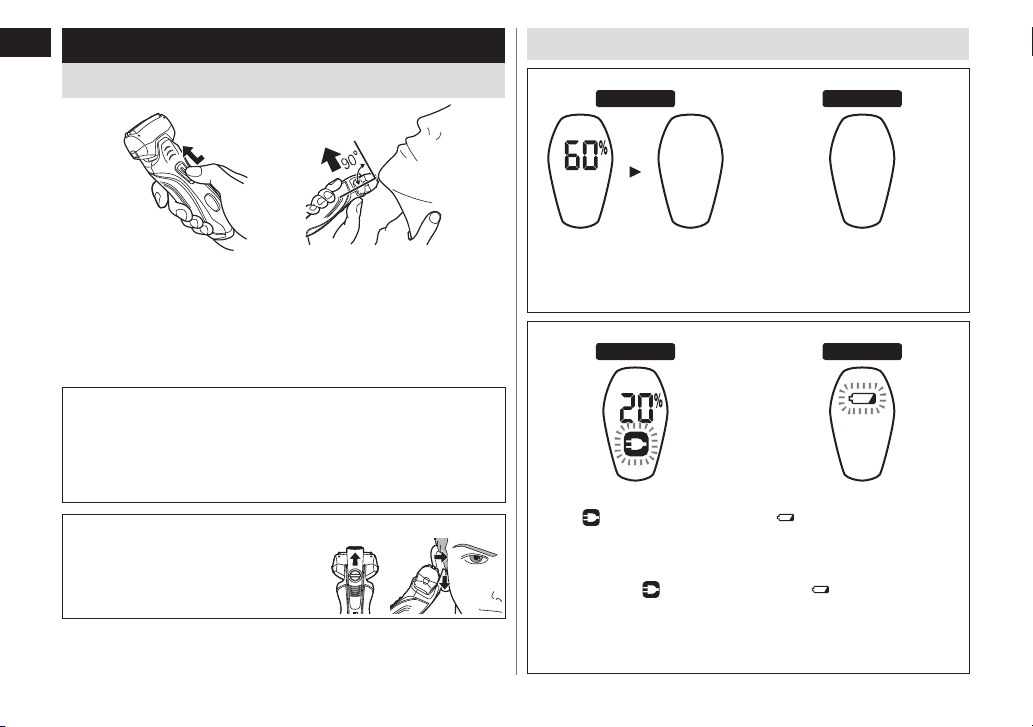 60%

90°

20%