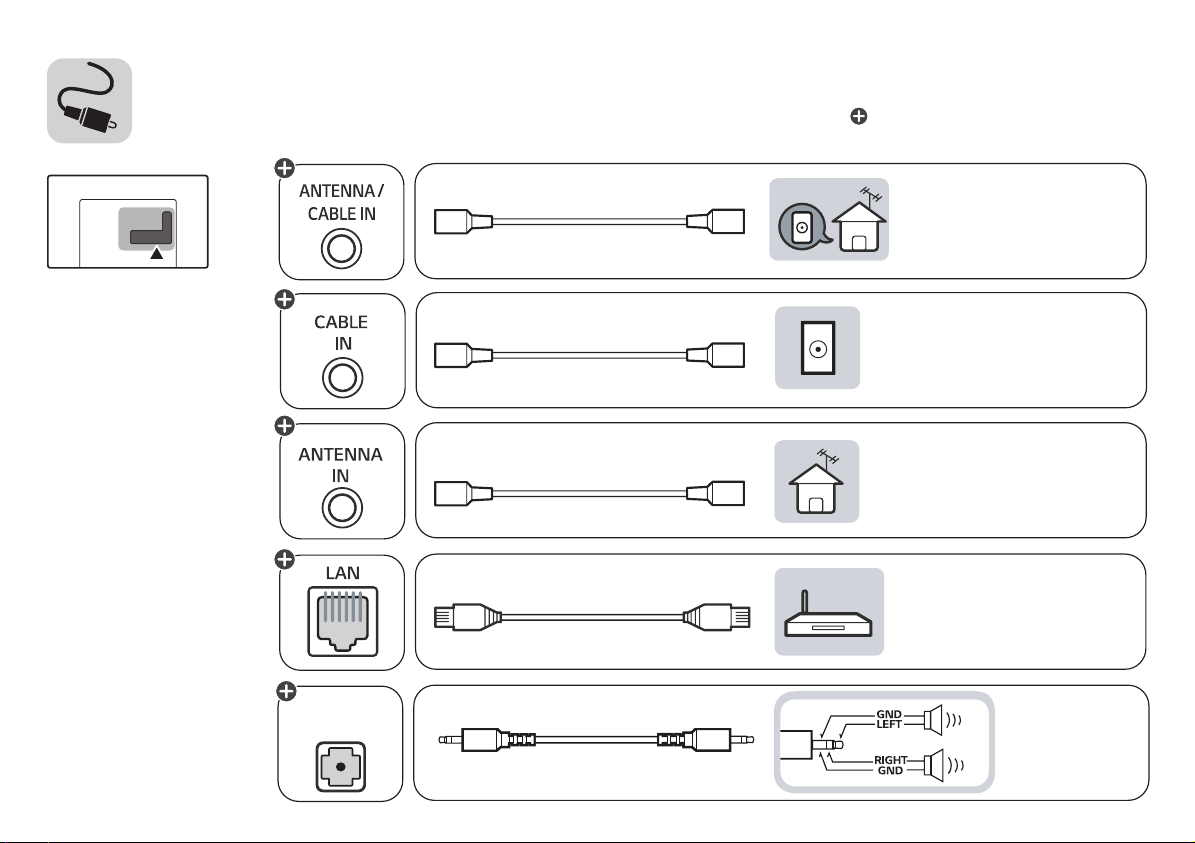 ANTENNA / CABLE IN

CABLE IN

ANTENNA IN

LAN

GND
LEFT
RIGHT
GND