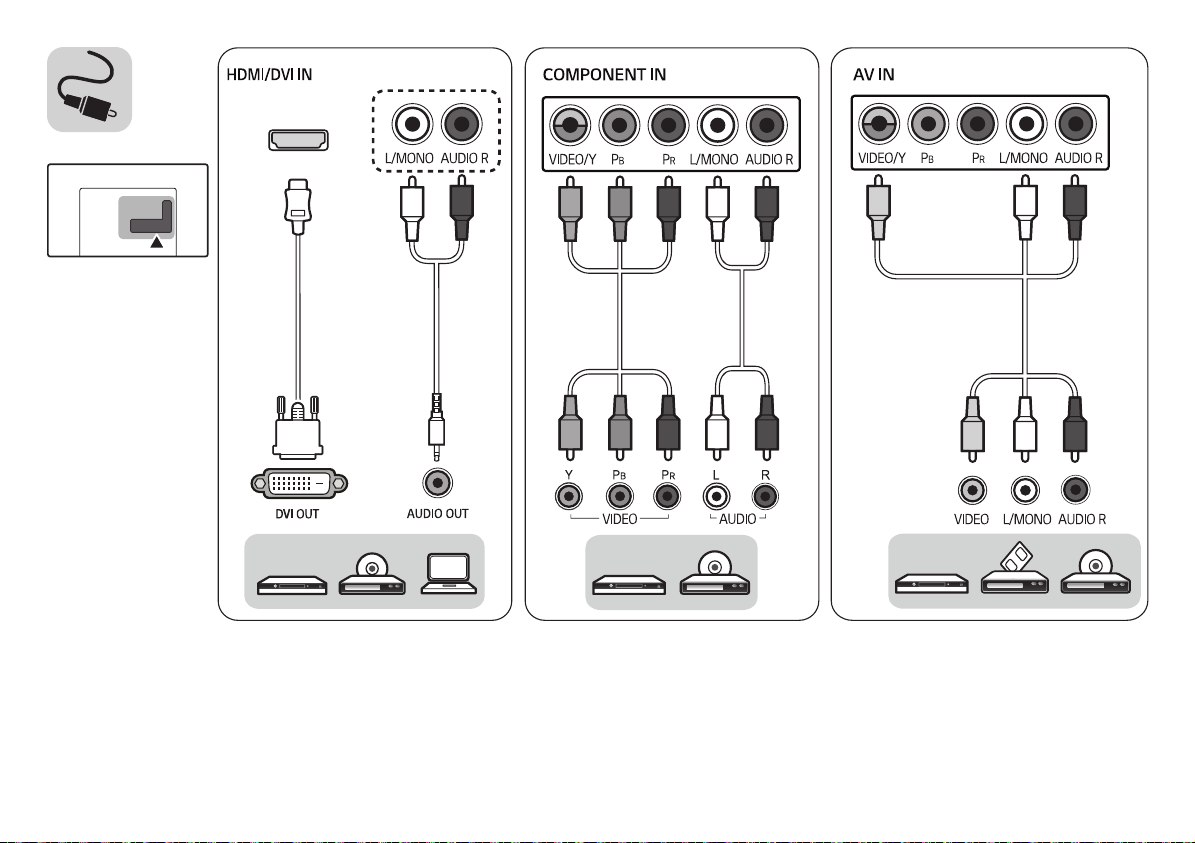 HDMI/DVI IN

L/MONO AUDIO R

DVI OUT

AUDIO OUT

COMPONENT IN

VIDEO/Y $P_B$ $P_R$ L/MONO AUDIO R

Y $P_B$ $P_R$ L R

VIDEO AUDIO

AV IN

VIDEO/Y $P_B$ $P_R$ L/MONO AUDIO R

VIDEO L/MONO AUDIO R