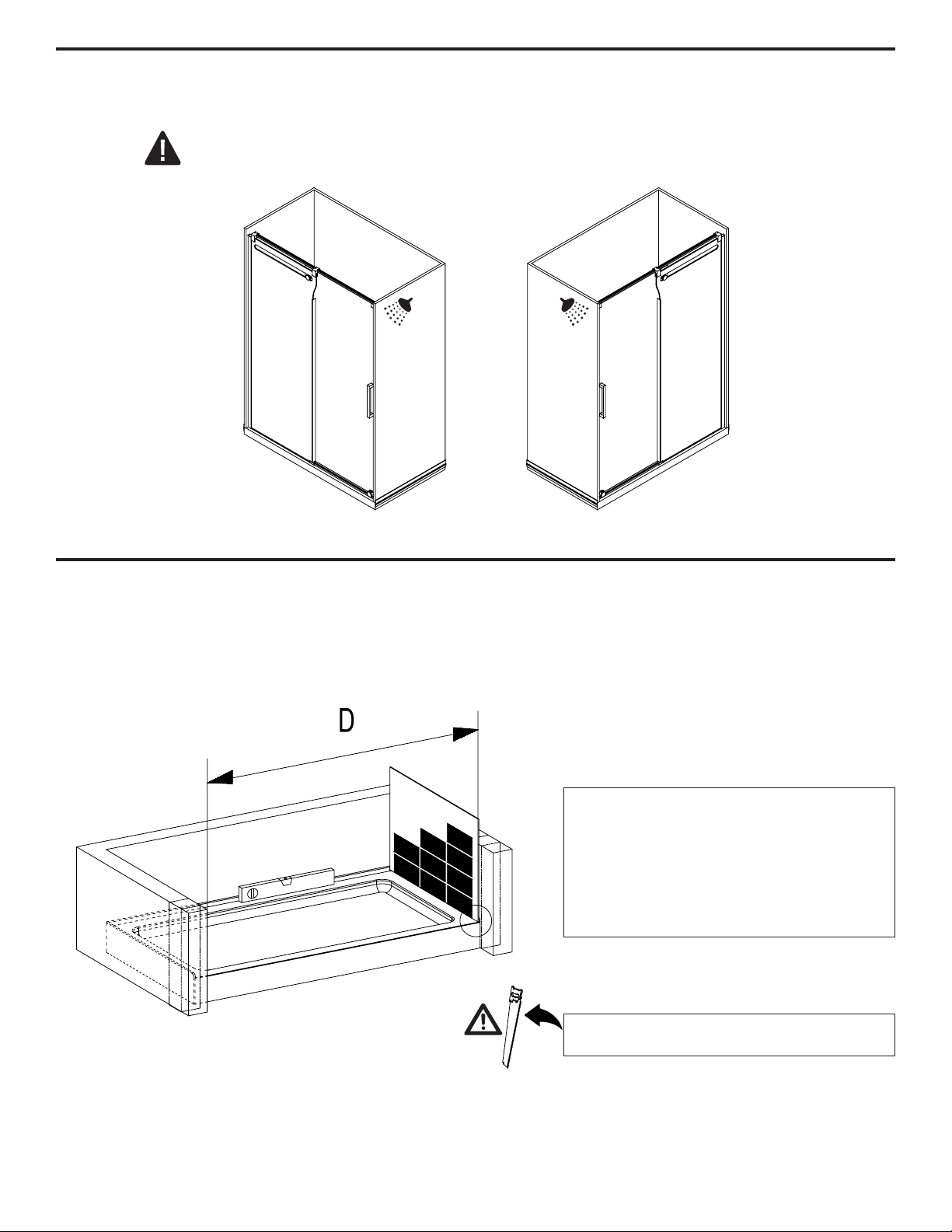 D