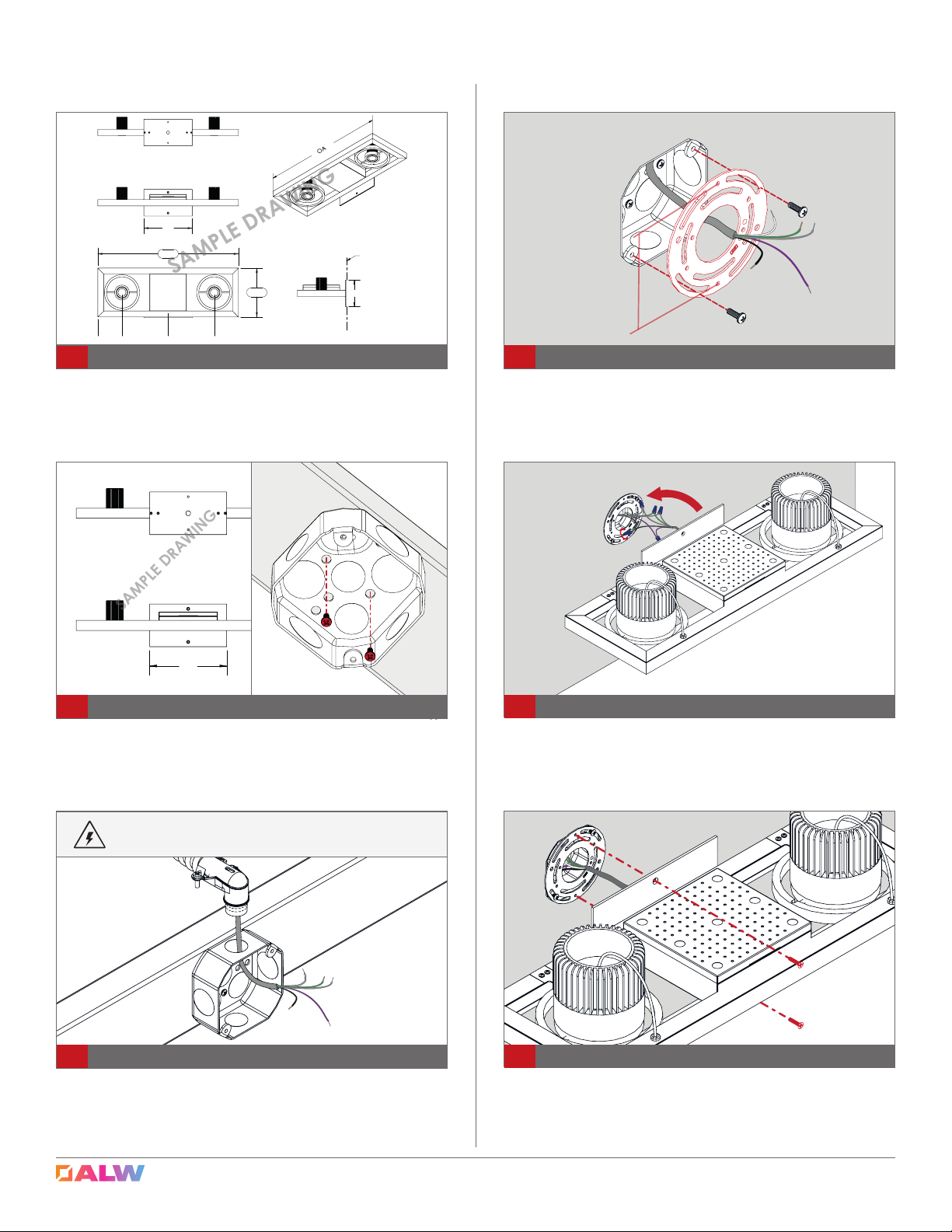 OA

SAMPLE DRAWING

SAMPLE DRAWING

ALW