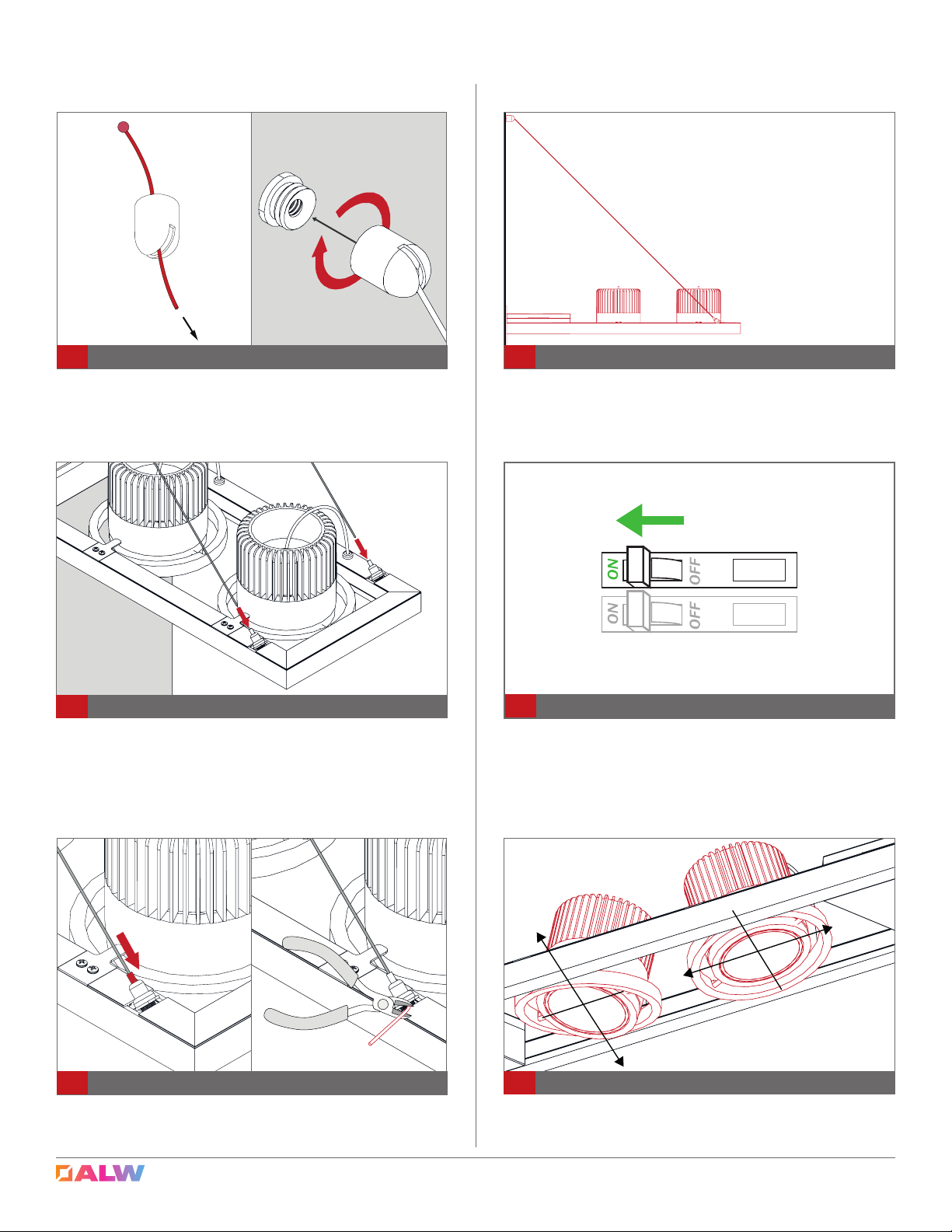 ON
OFF
ON
OFF

ALW