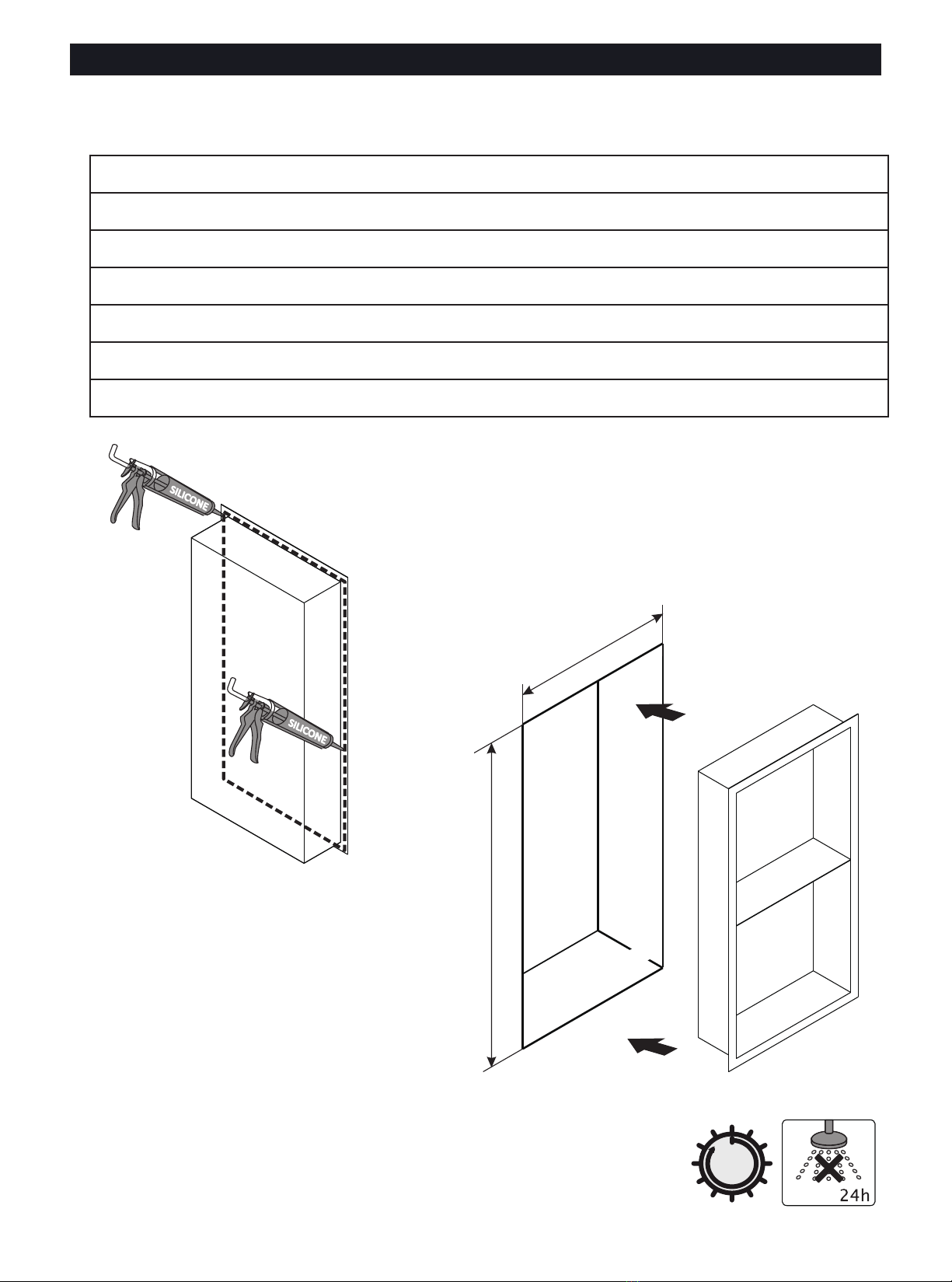 SILICONE

SILICONE

24h