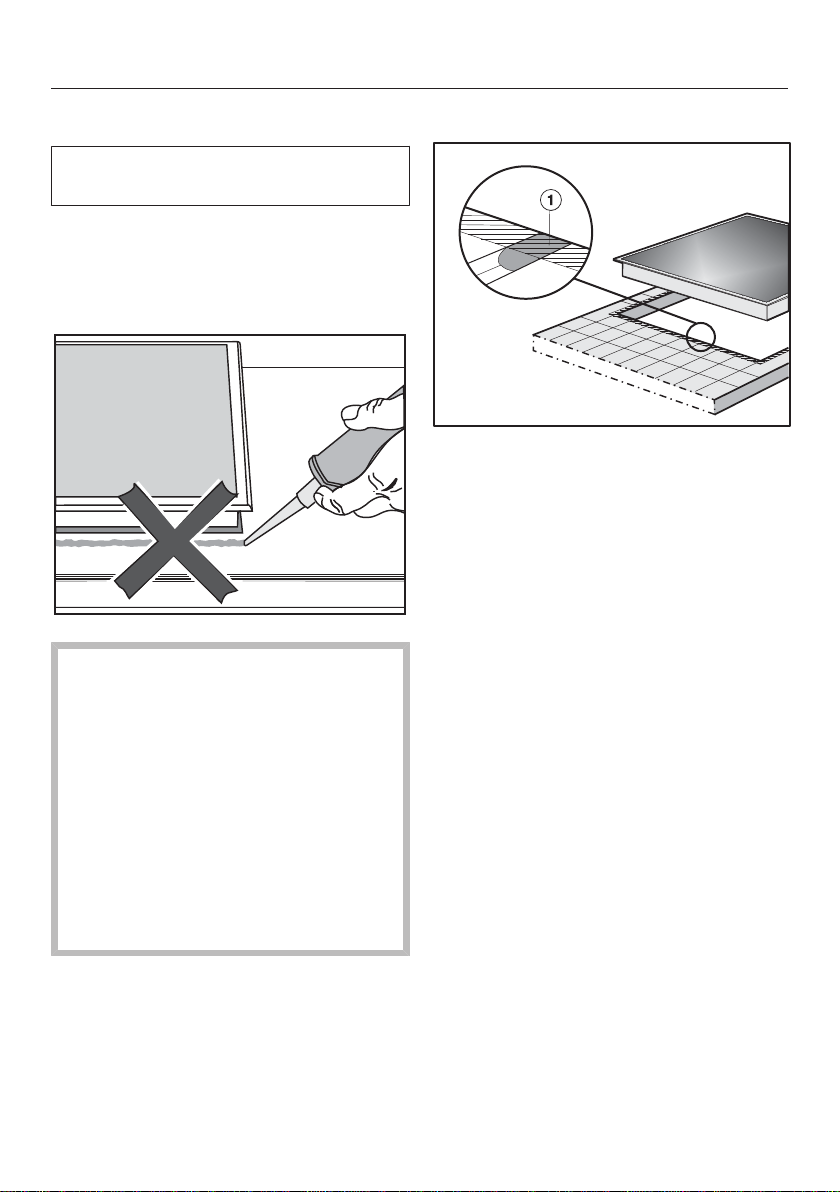 1