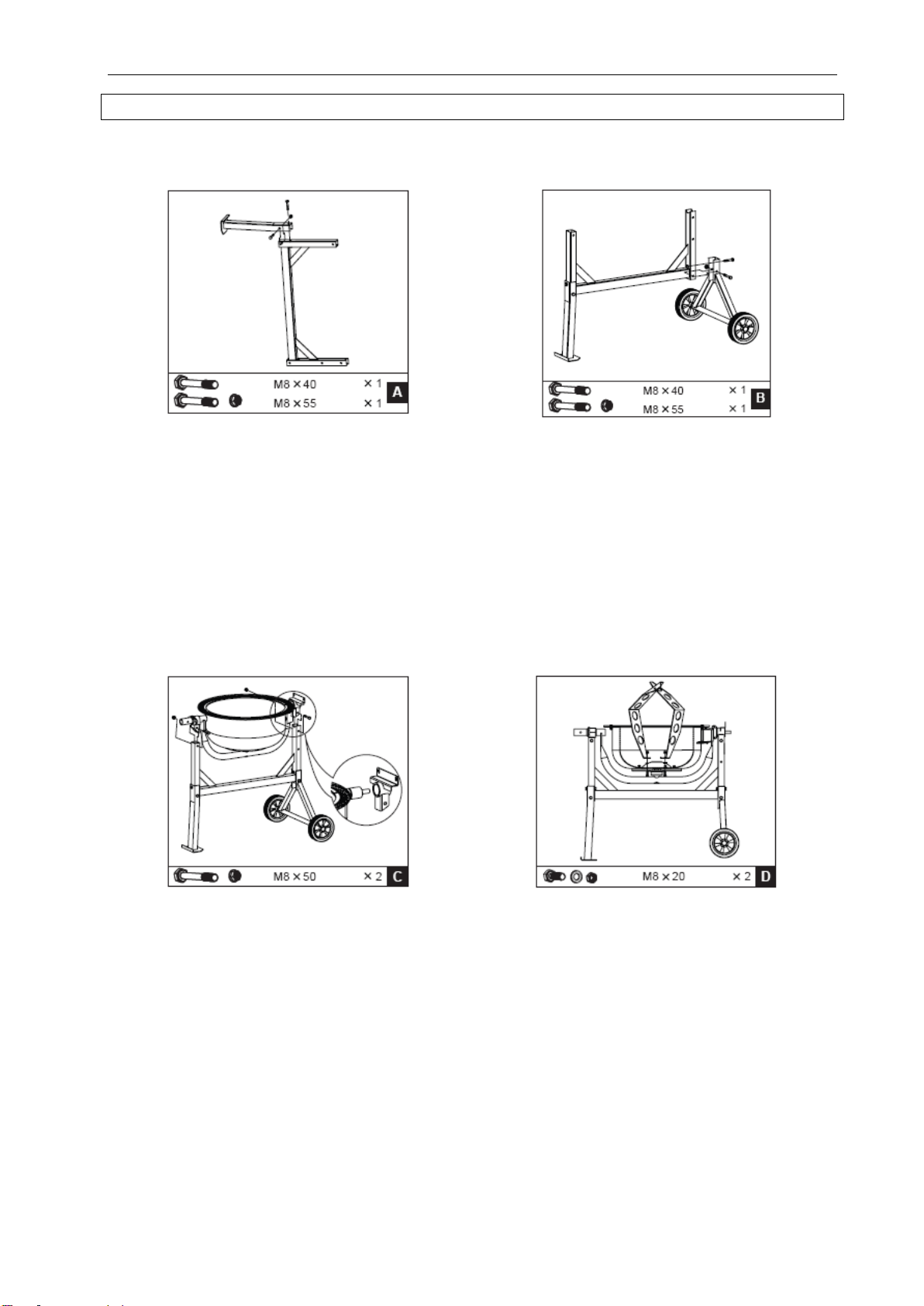 M8 × 40 × 1
M8 × 55 × 1
A

M8 × 40 × 1
M8 × 55 × 1
B

M8 × 50 × 2
C

M8 × 20 × 2
D