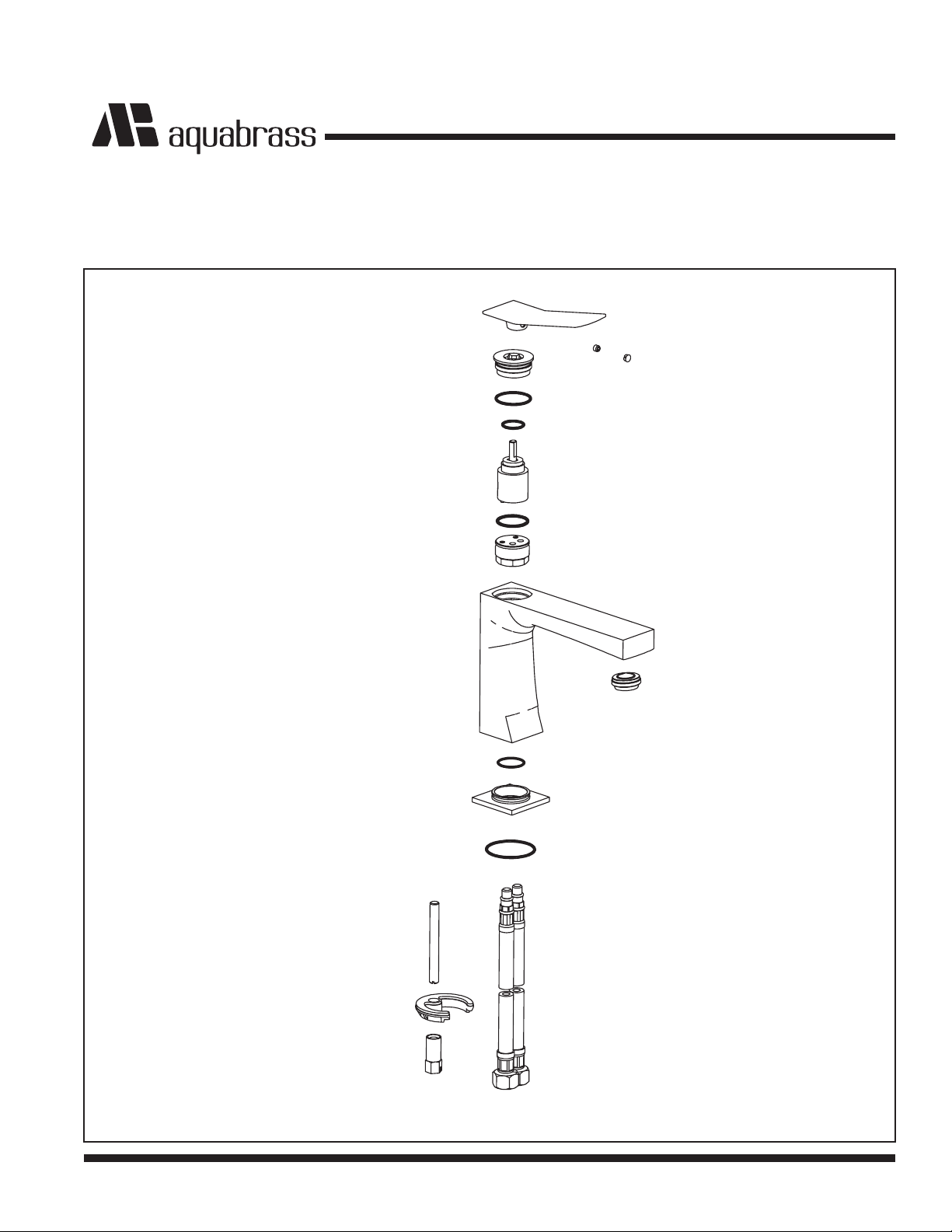 aquabrass