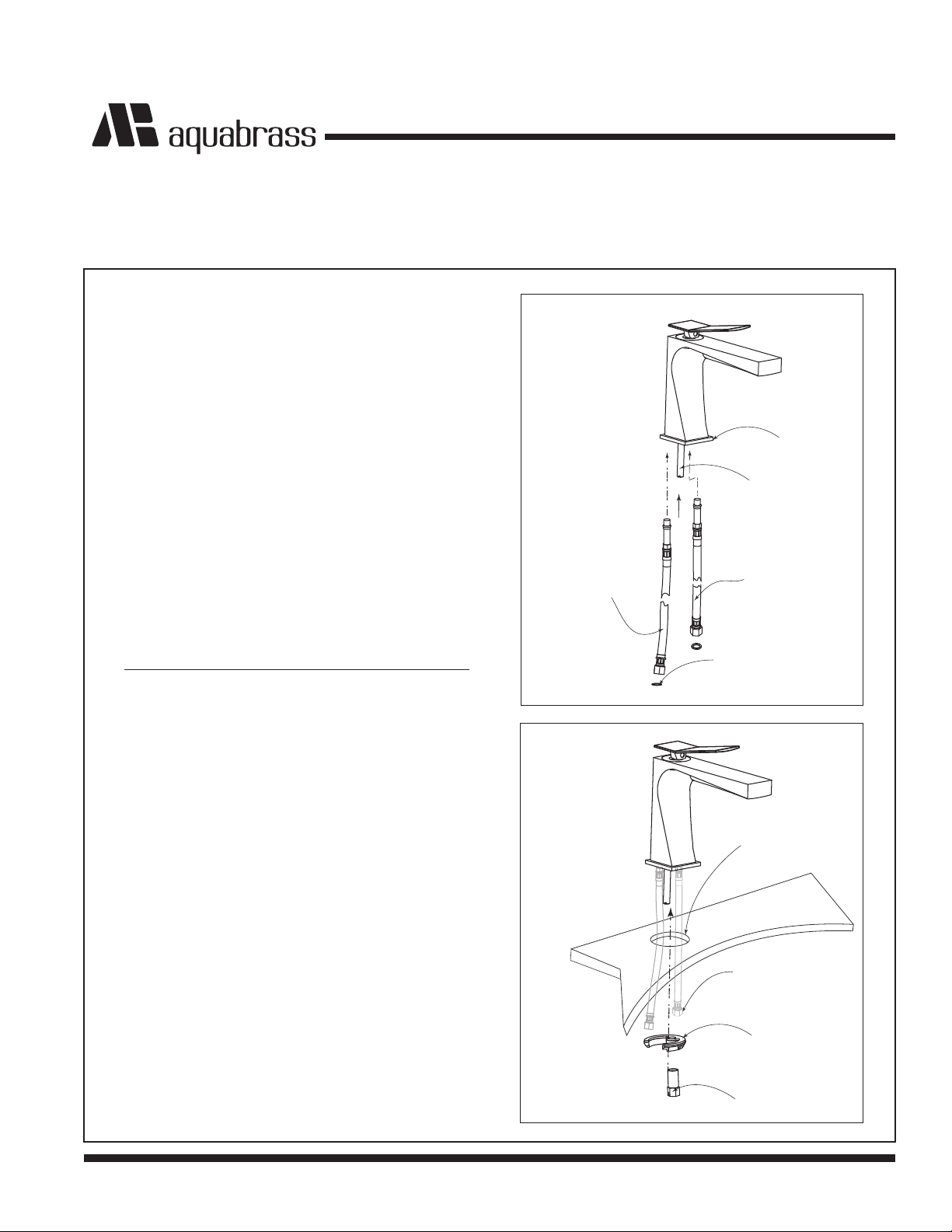 aquabrass