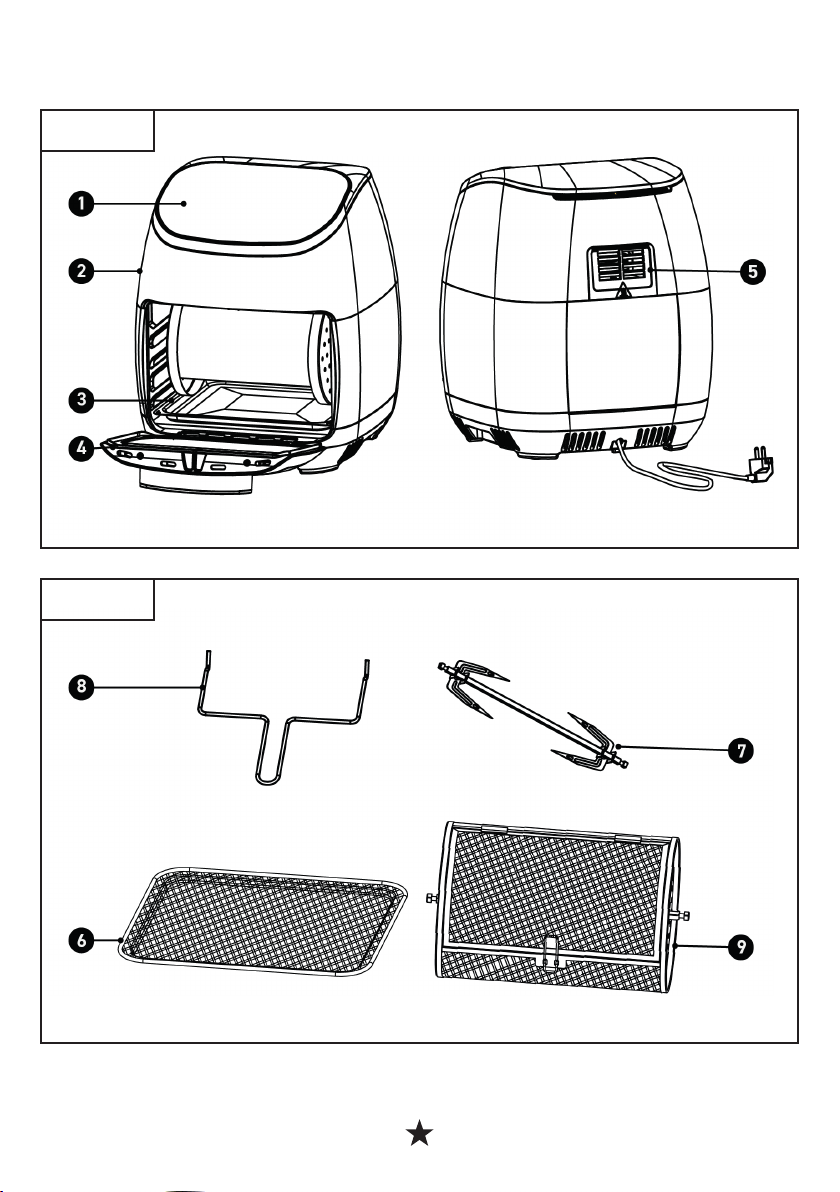 1
2
3
4
5
8
7
6
9