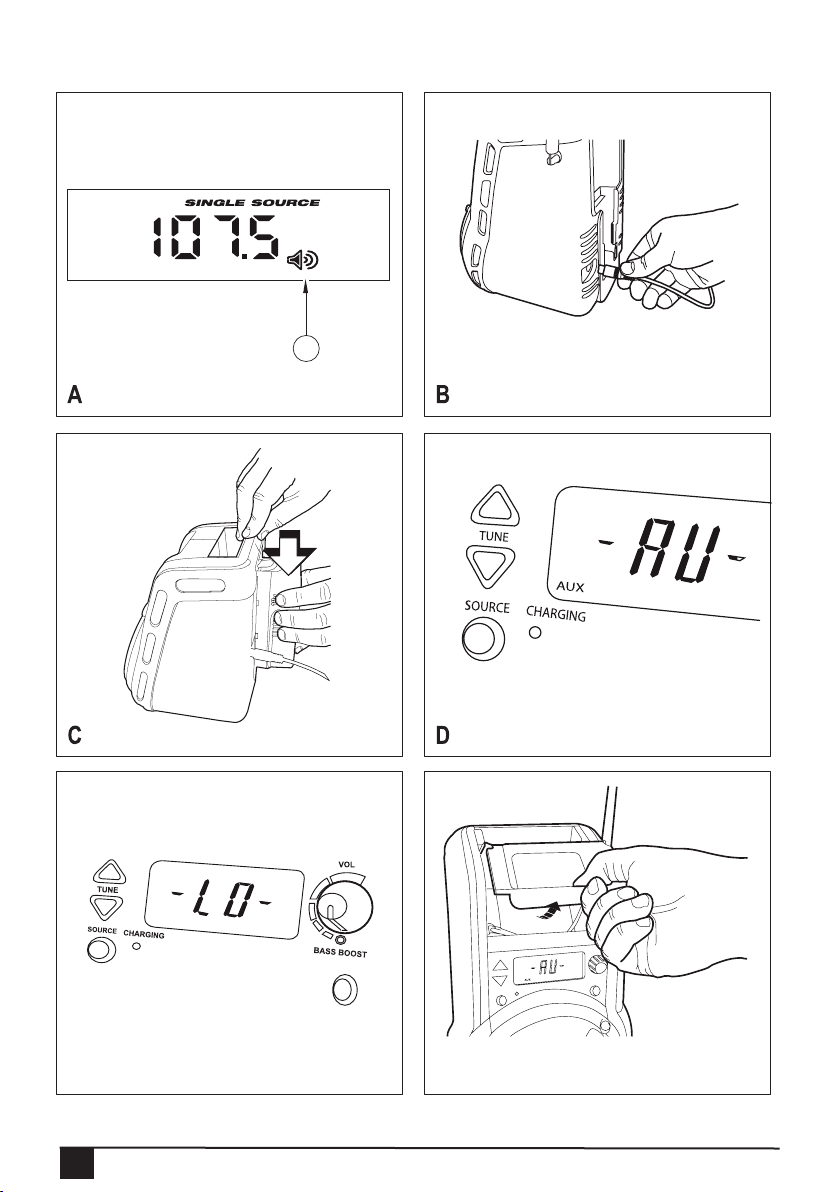 SINGLE SOURCE

107.5

A

B

C

TUNE

-AU-

AUX

SOURCE

CHARGING

D

TUNE

-LO-

VOL

SOURCE

CHARGING

BASS BOOST

-AU-