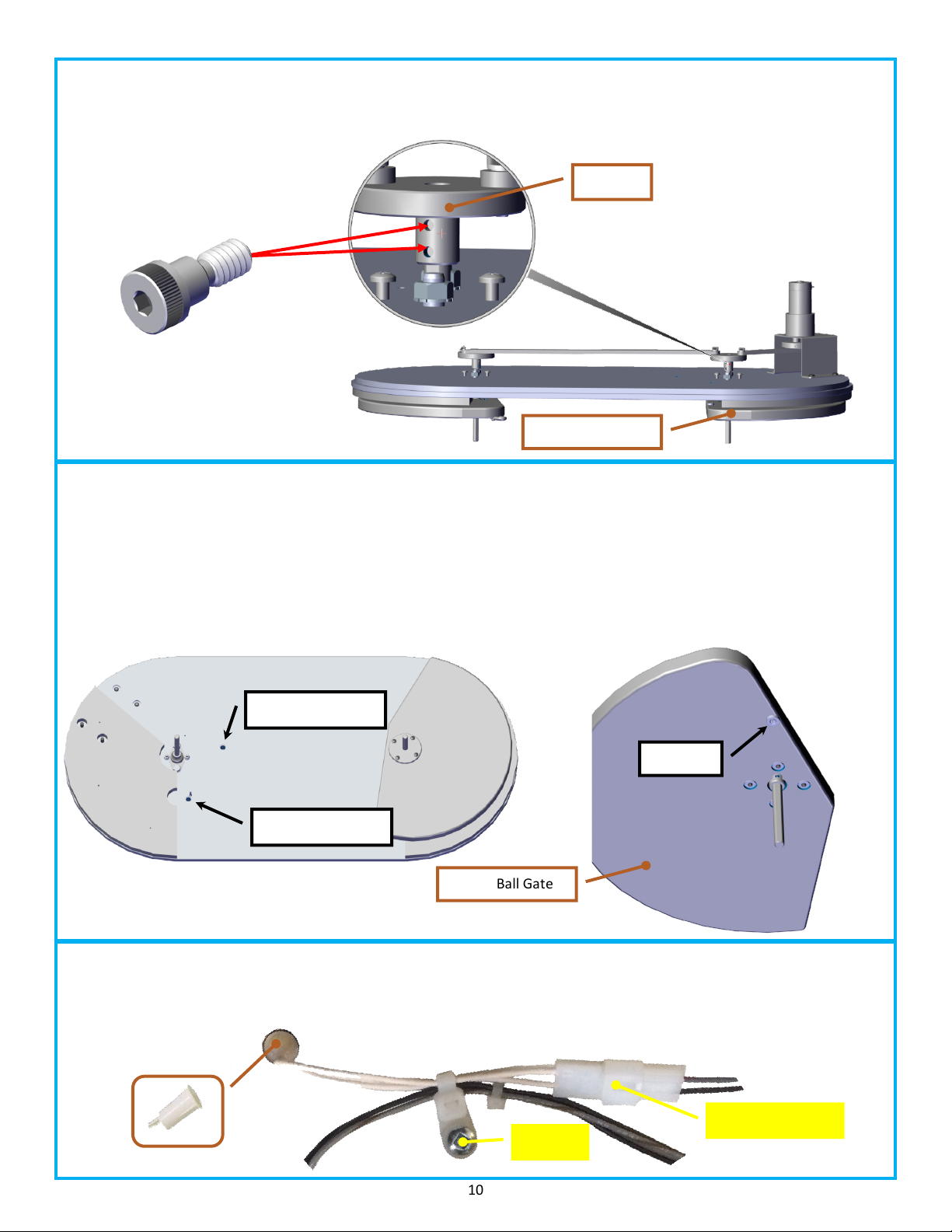 Ball Gate

10