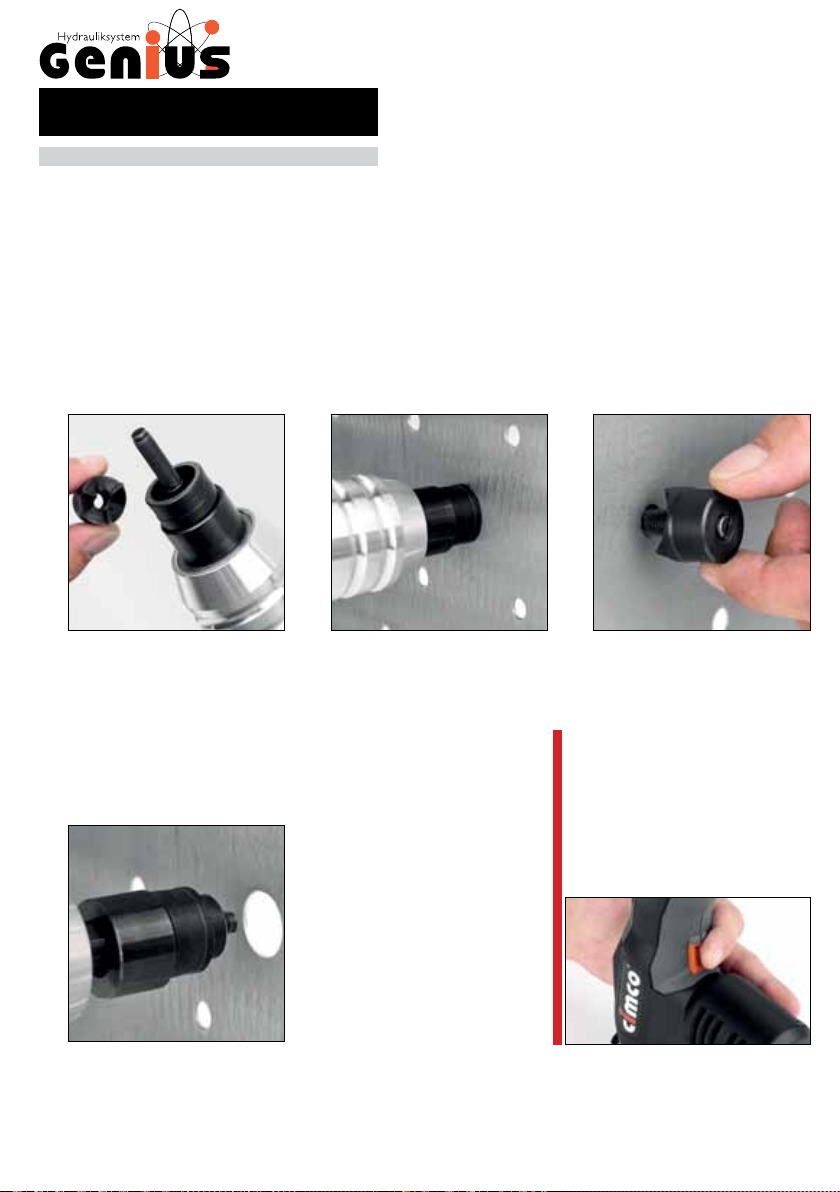 Hydrauliksystem
Genius

cimco