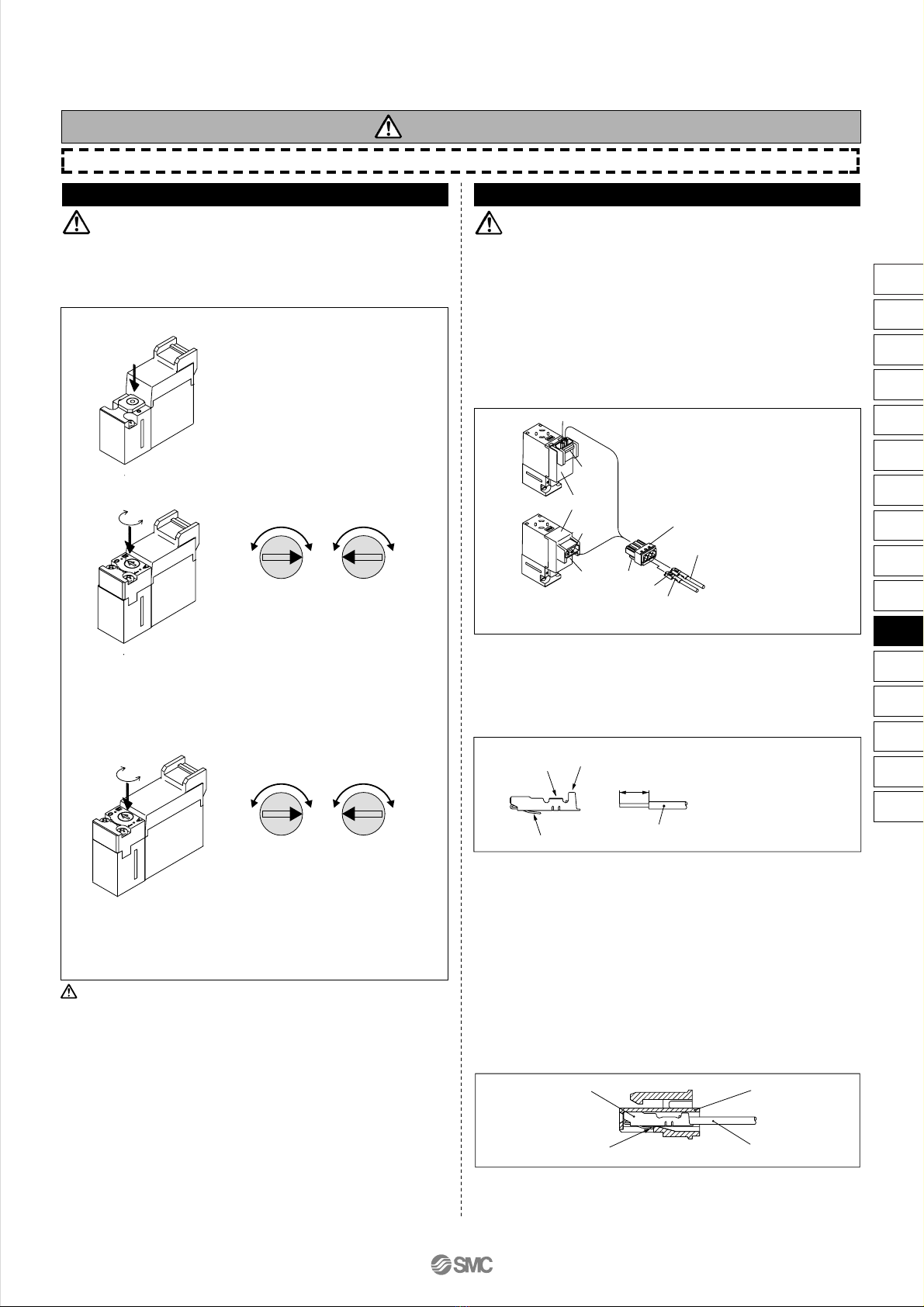 SMC