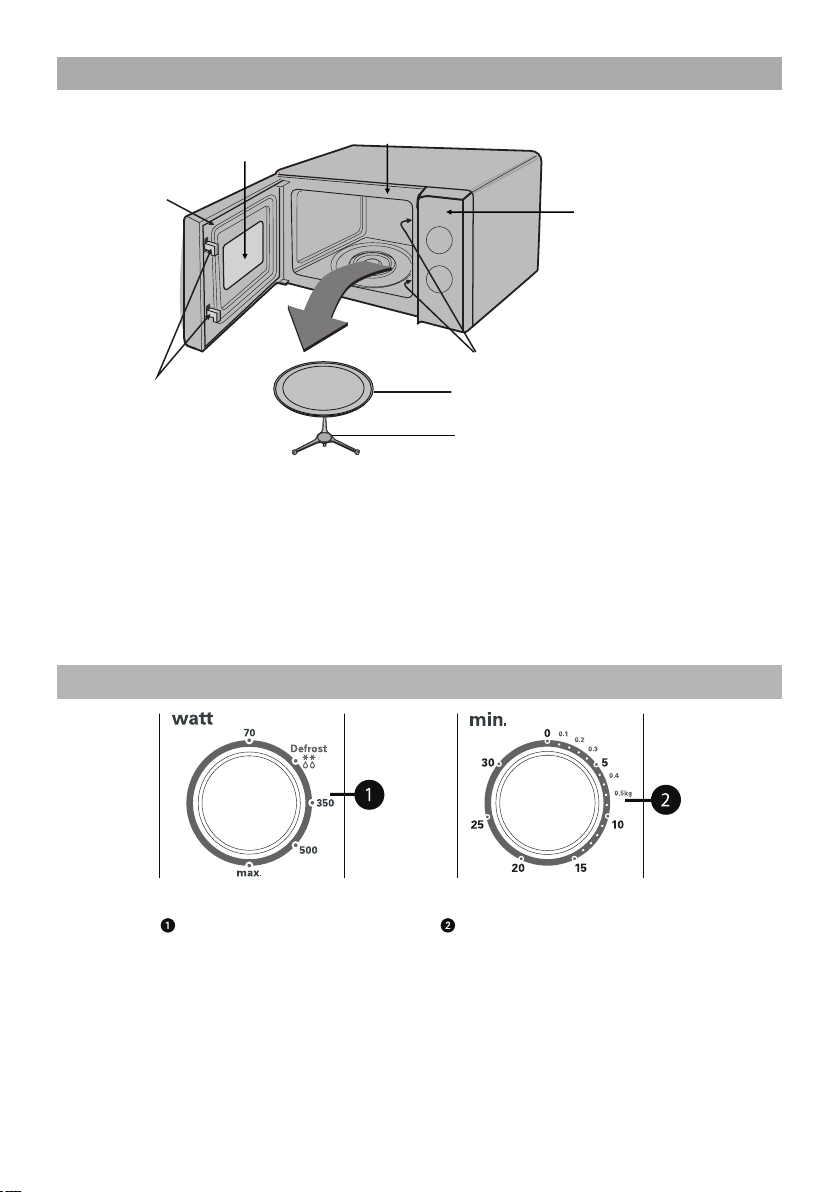 watt

70

Defrost

350

500

max.

1

min.

0

0.1

0.2

0.3

5

0.4

0.5kg

10

15

20

25

30

2

1

2