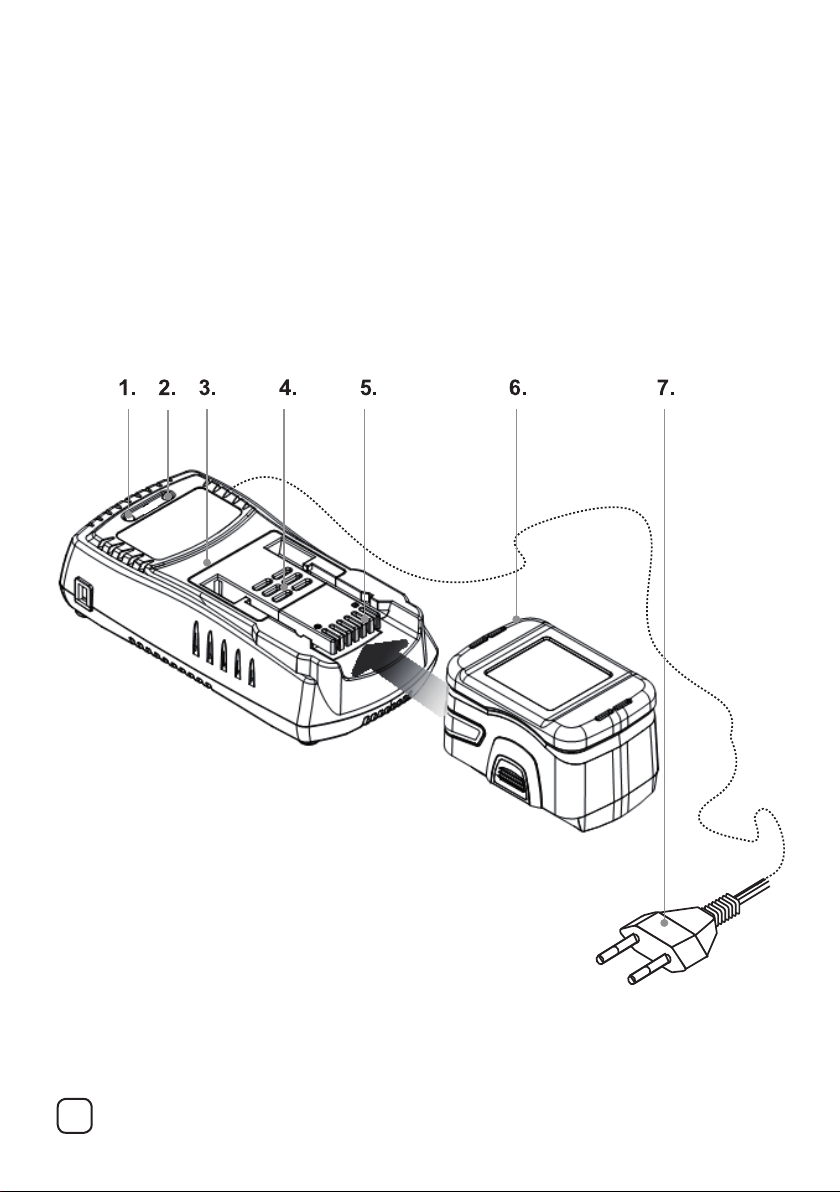 1. 2. 3. 4. 5. 6. 7.