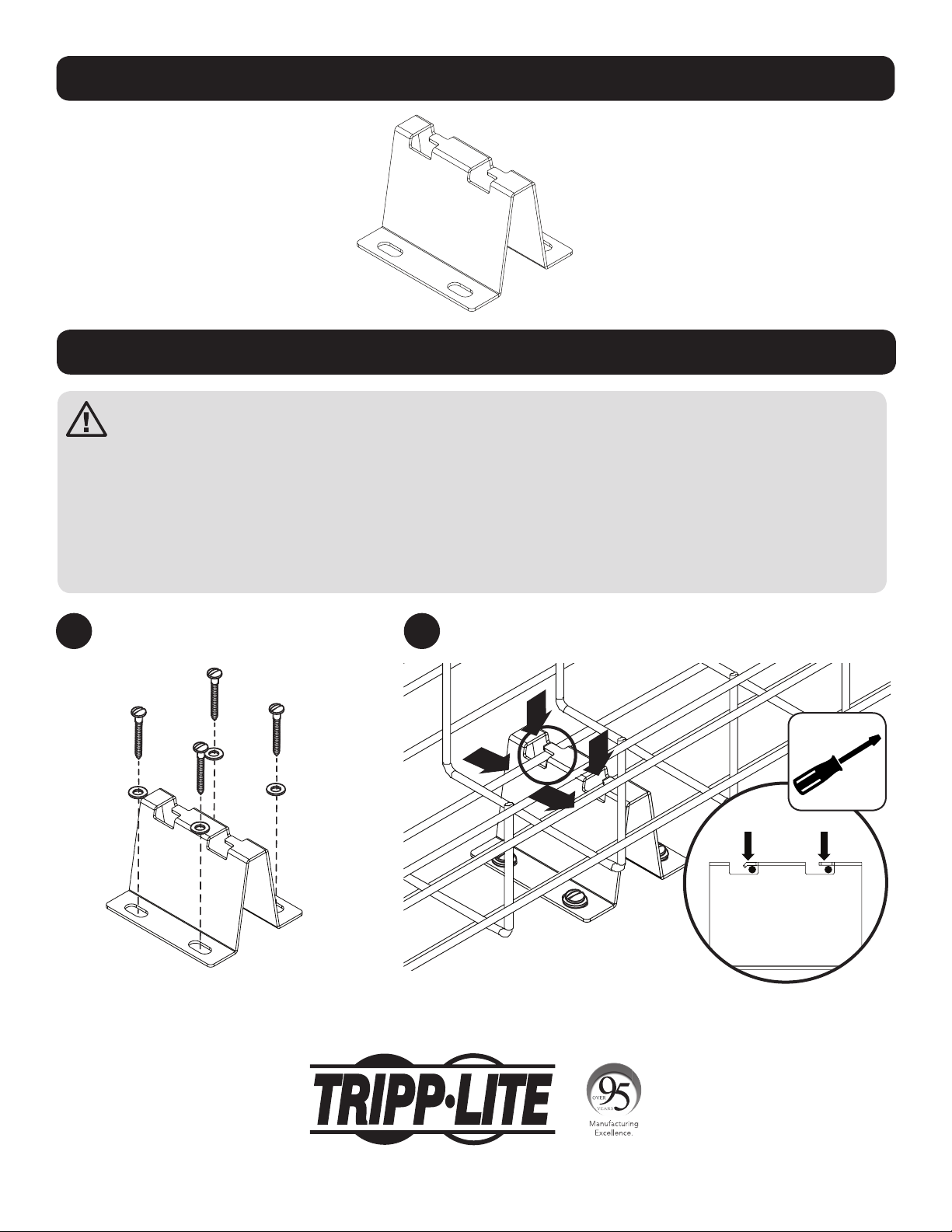 TRIPP·LITE

OVER 95 YEARS

Manufacturing Excellence.