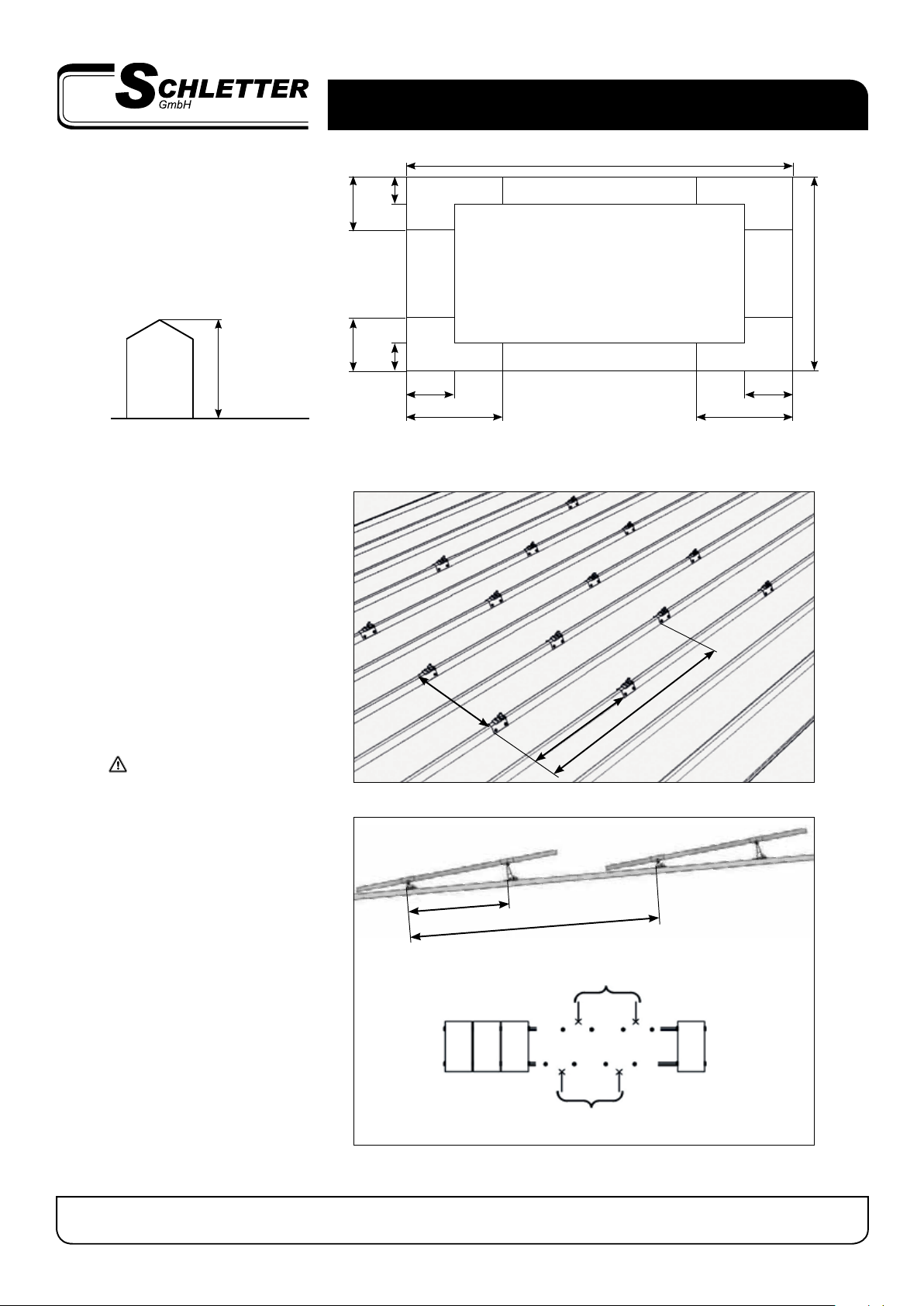 SCHLETTER
GmbH