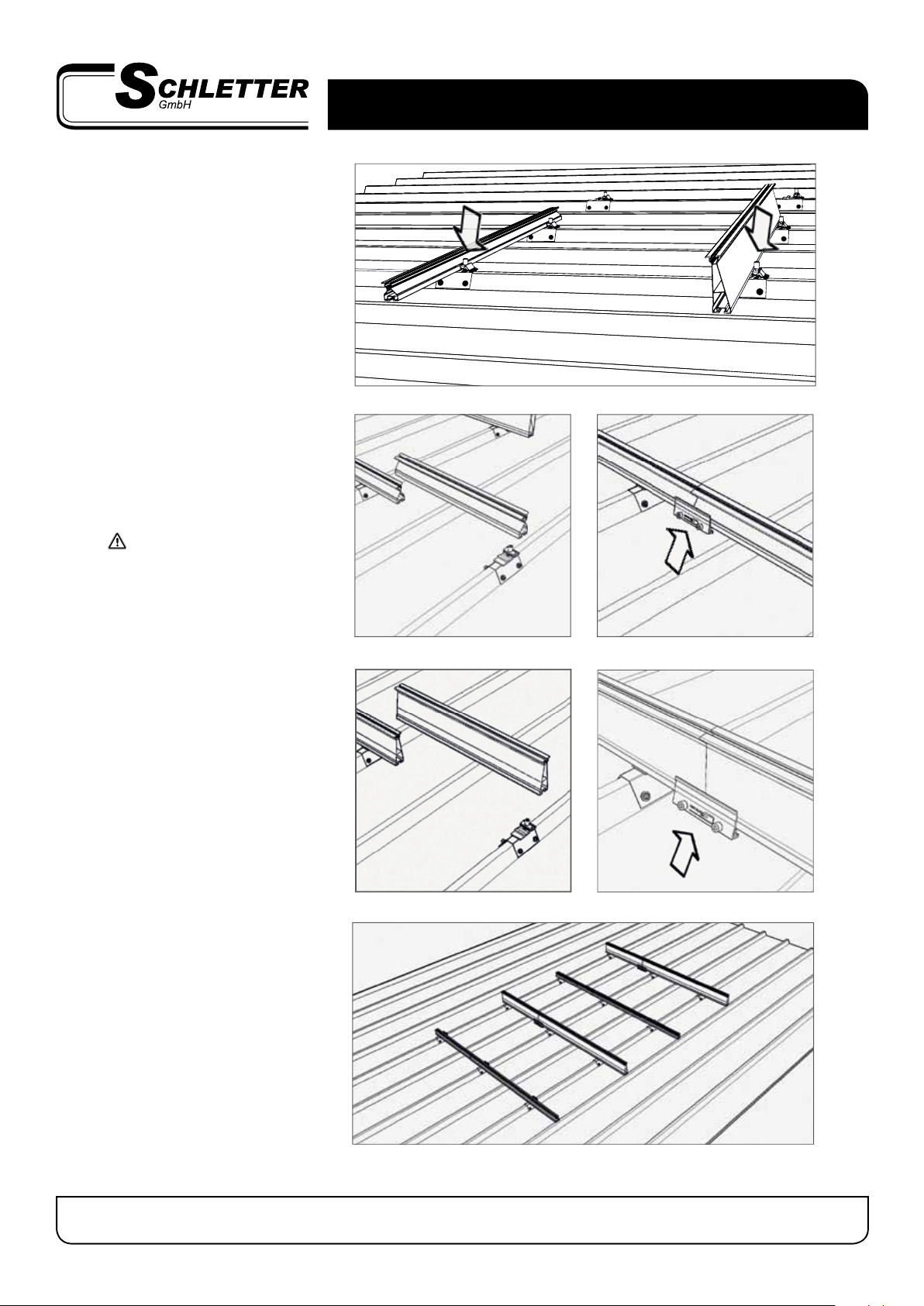 SCHLETTER
GmbH