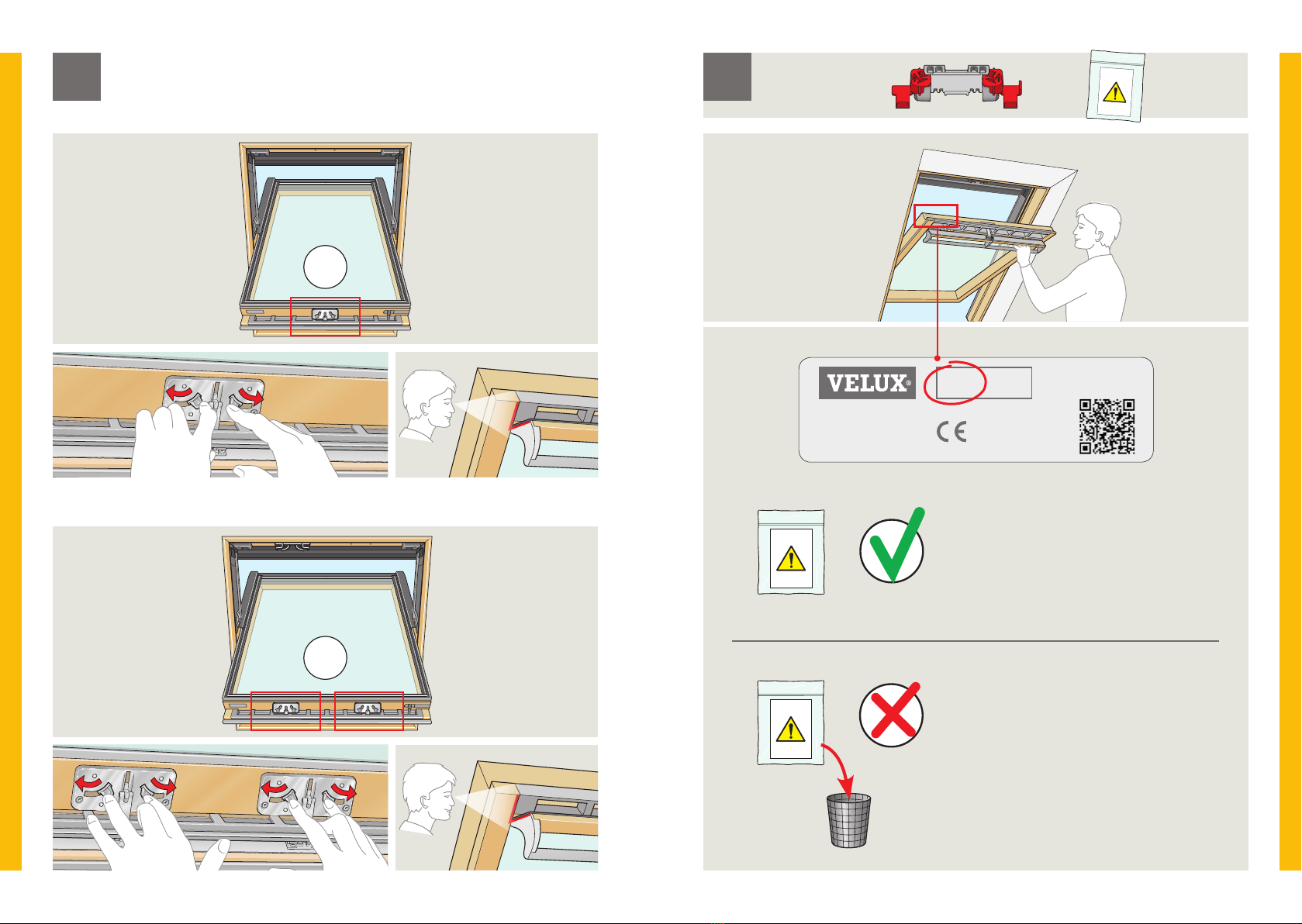 VELUX®

CE