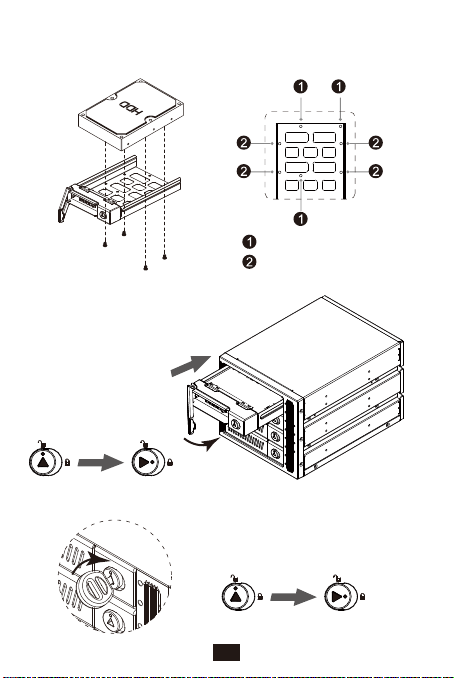 HDD

1 1
2 2
2 2
1

1
2