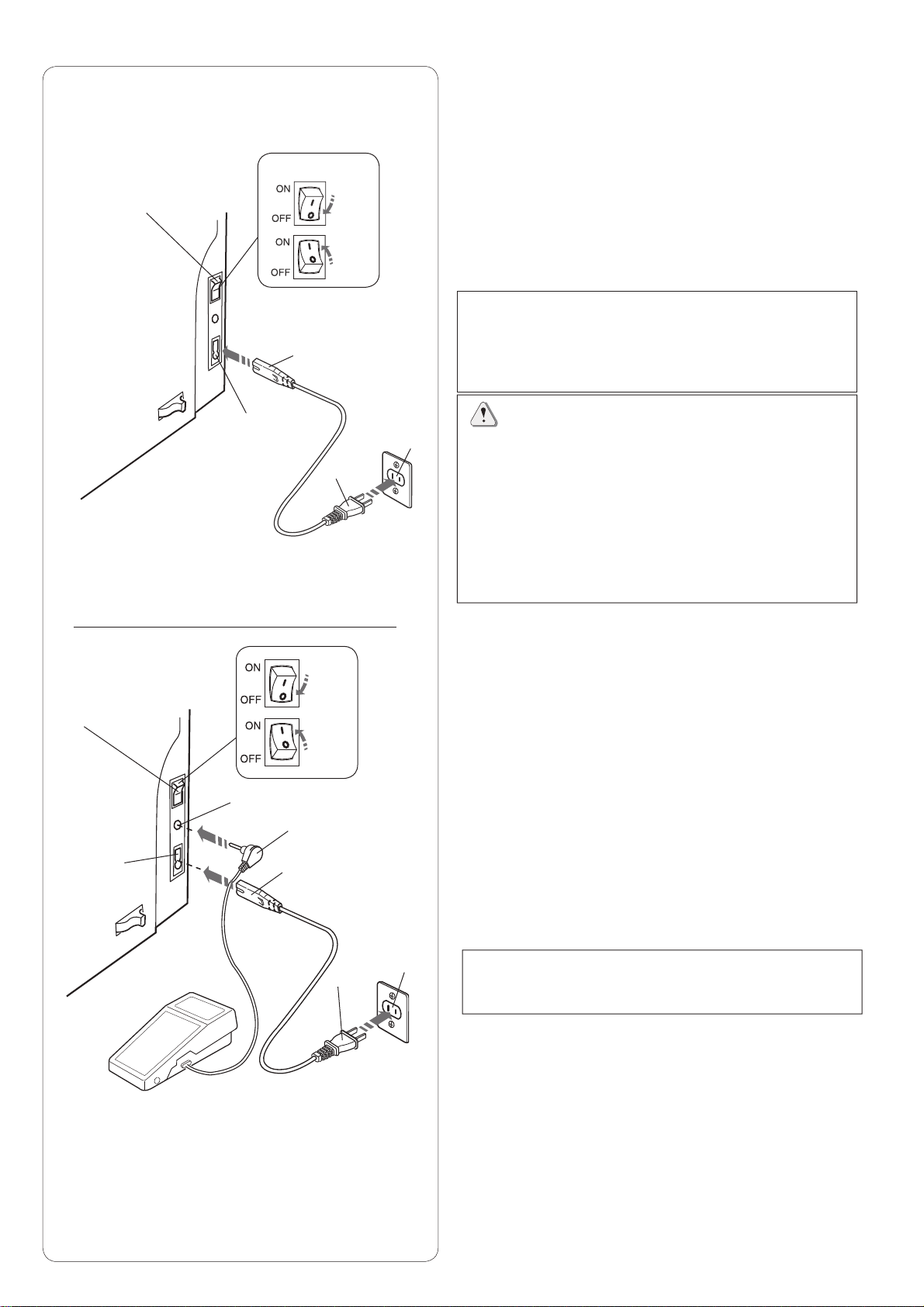 ON
OFF
ON
OFF

ON
OFF
ON
OFF