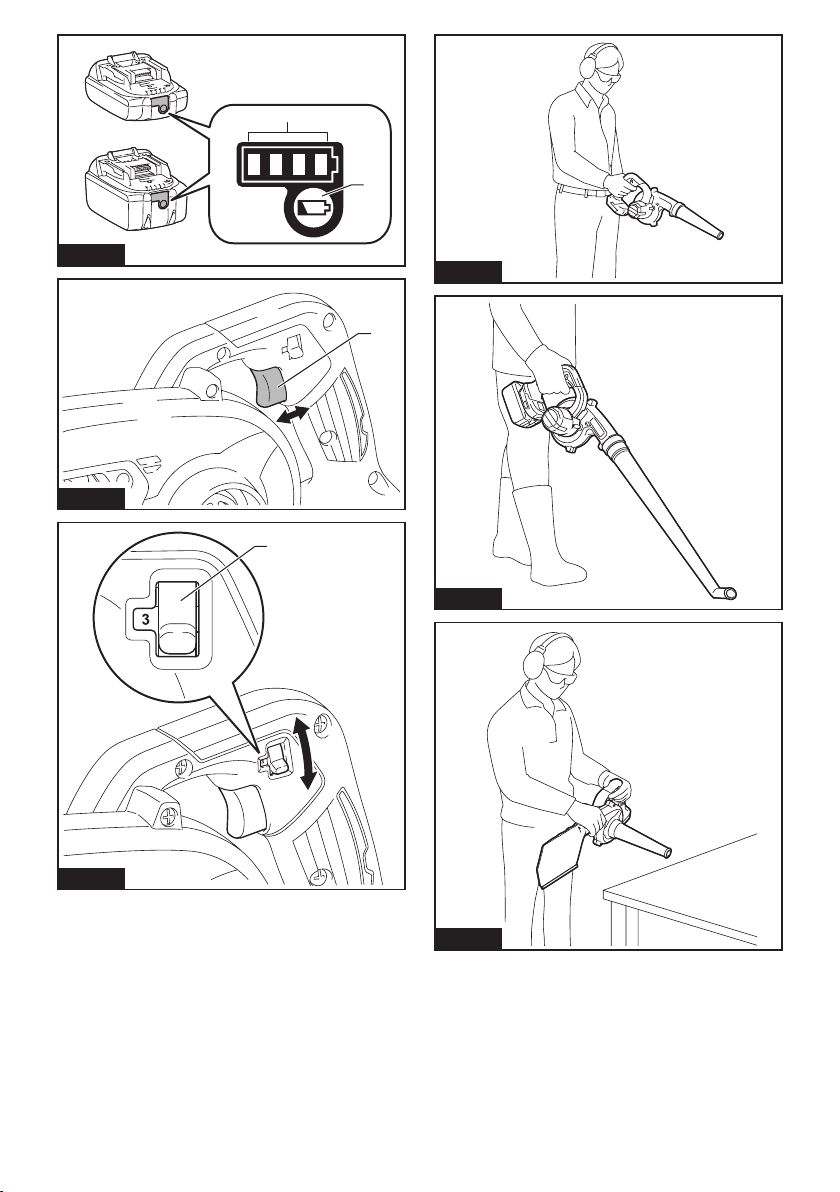 3