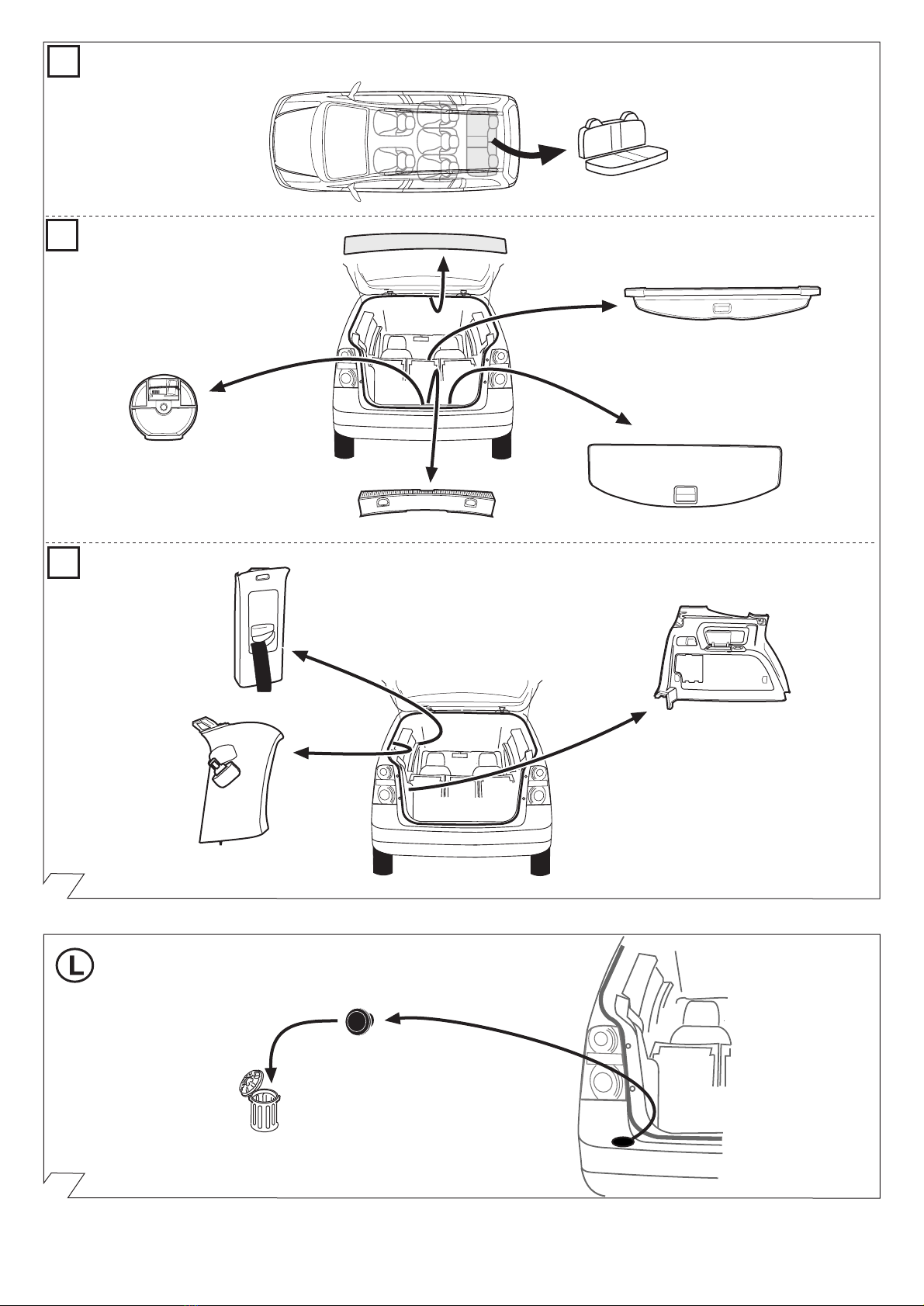 L