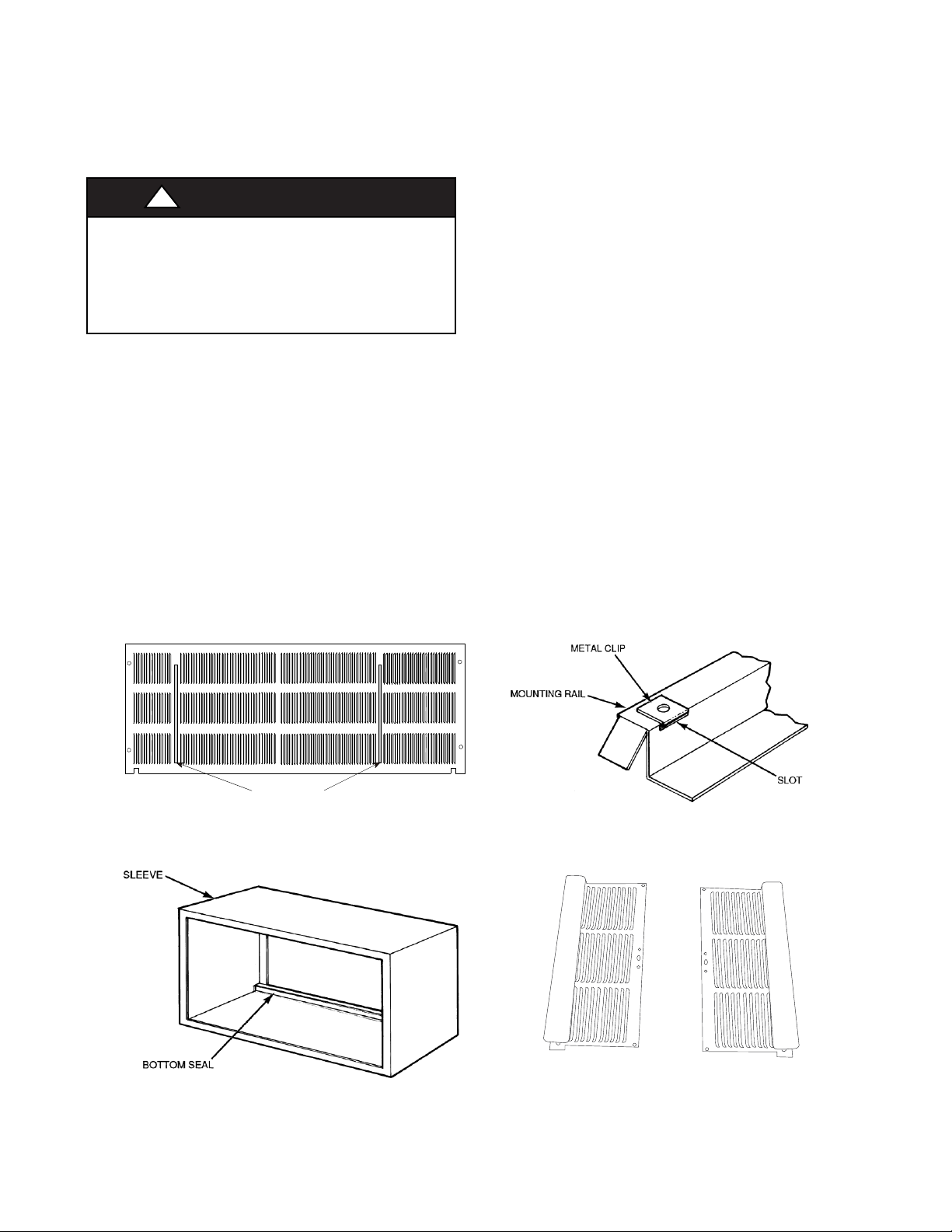 METAL CLIP

MOUNTING RAIL

SLOT

SLEEVE

BOTTOM SEAL