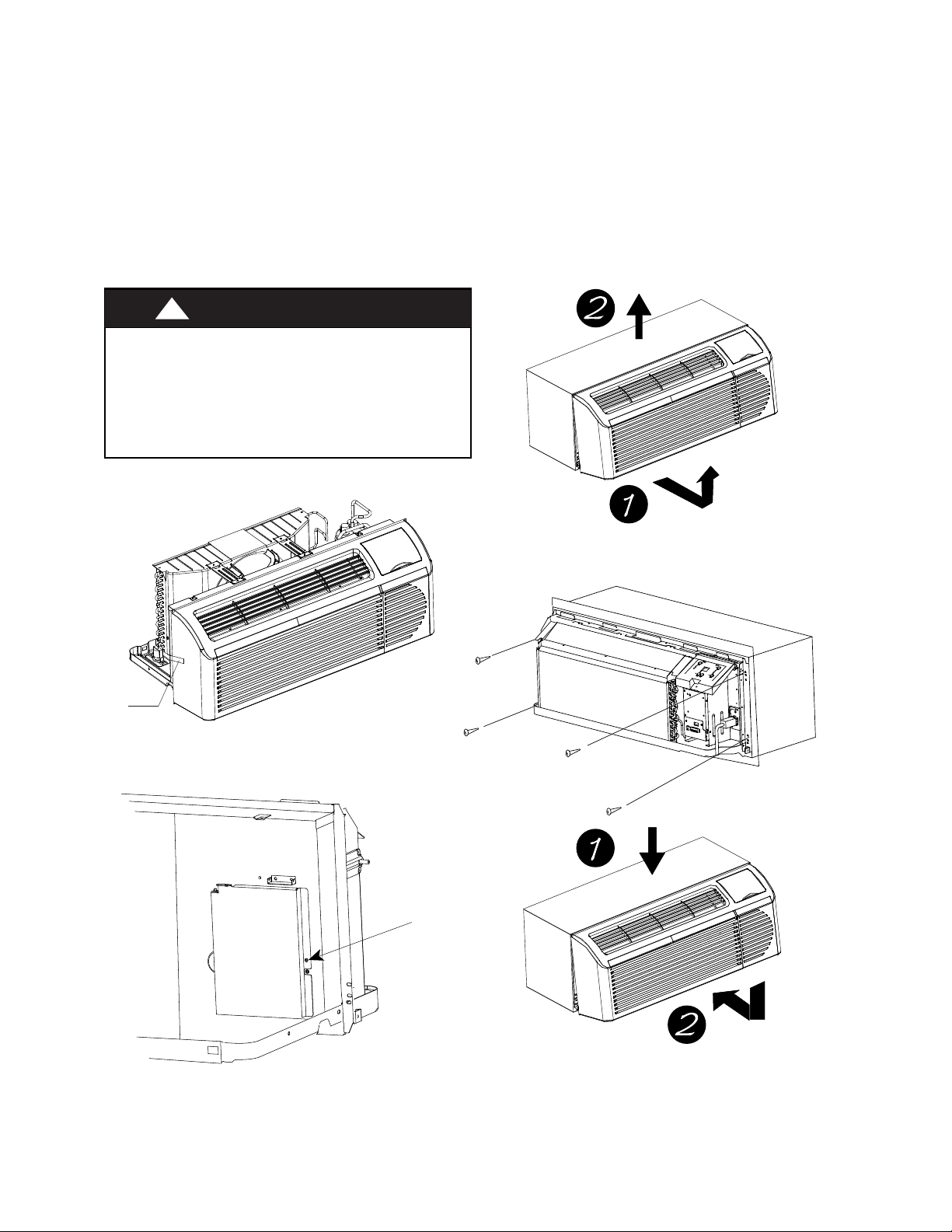 2

1

1

2