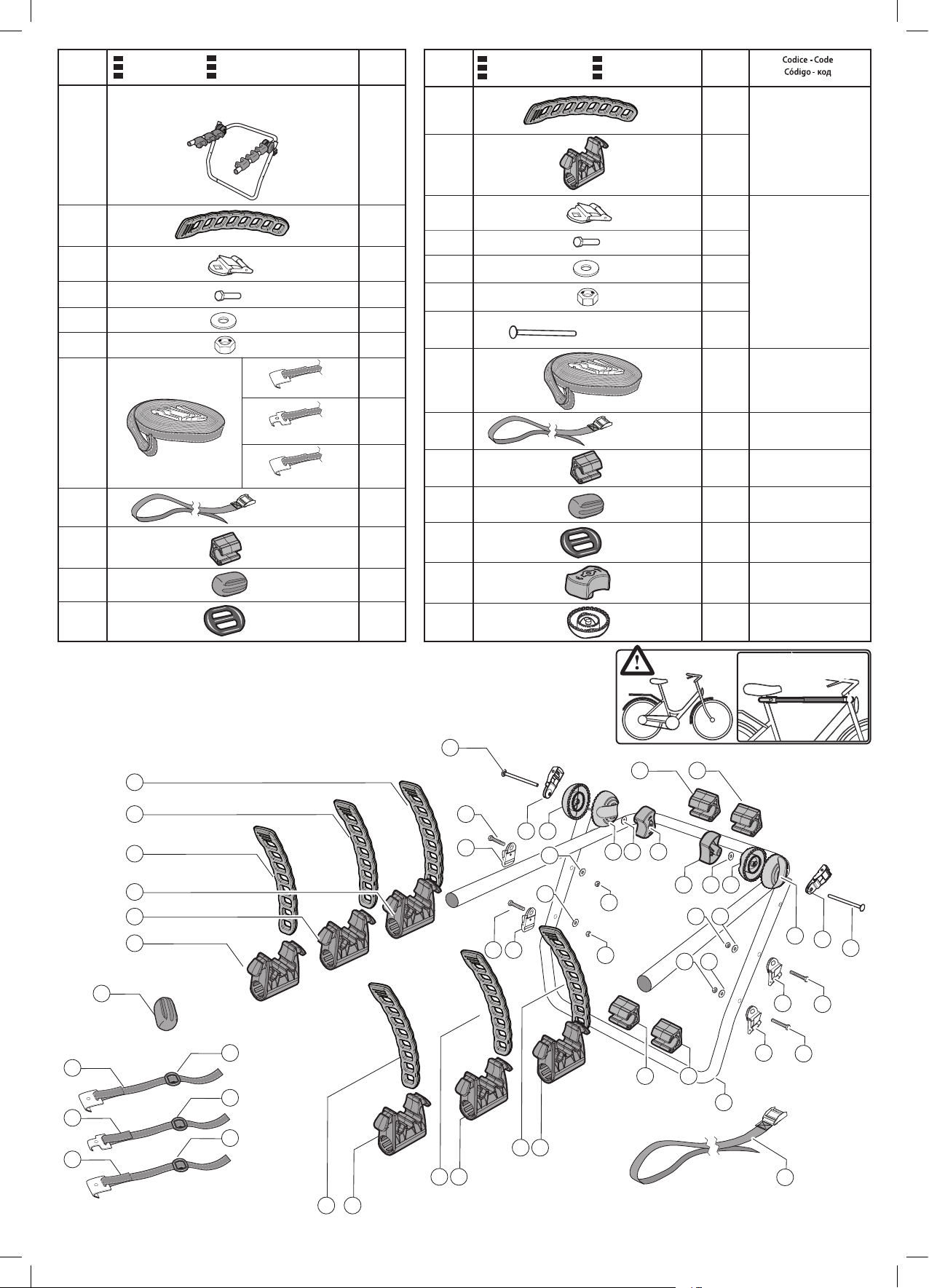 Codice - Code
Código - код