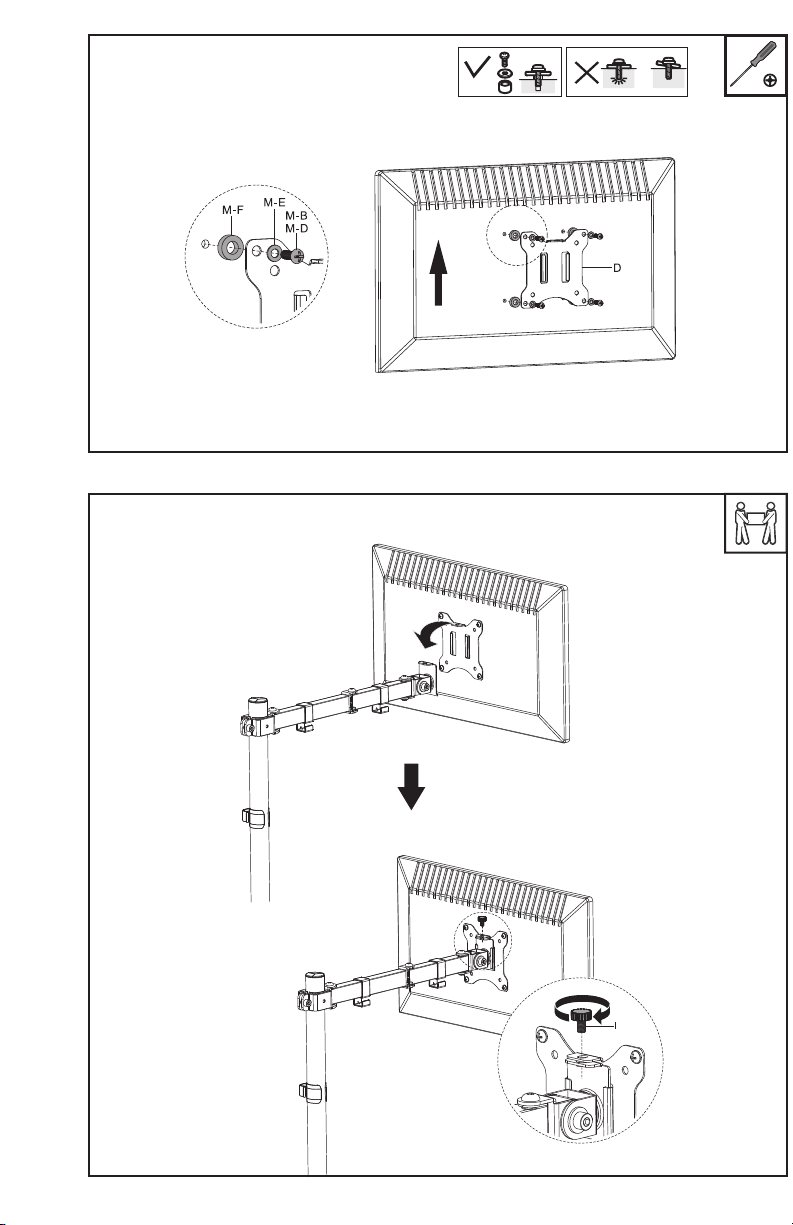 M-F
M-E
M-B
M-D
D
I