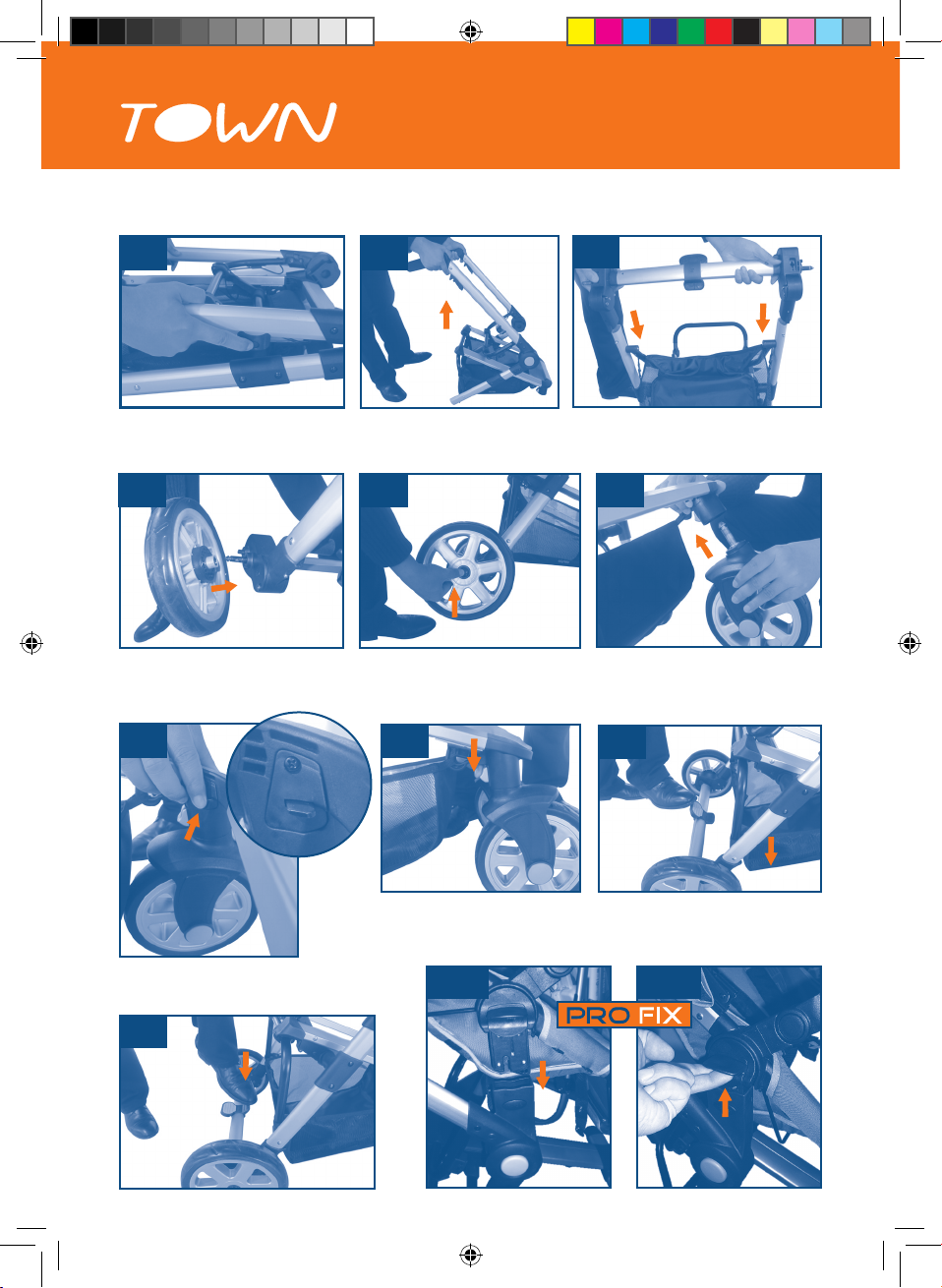 TOWN

PRO FIX