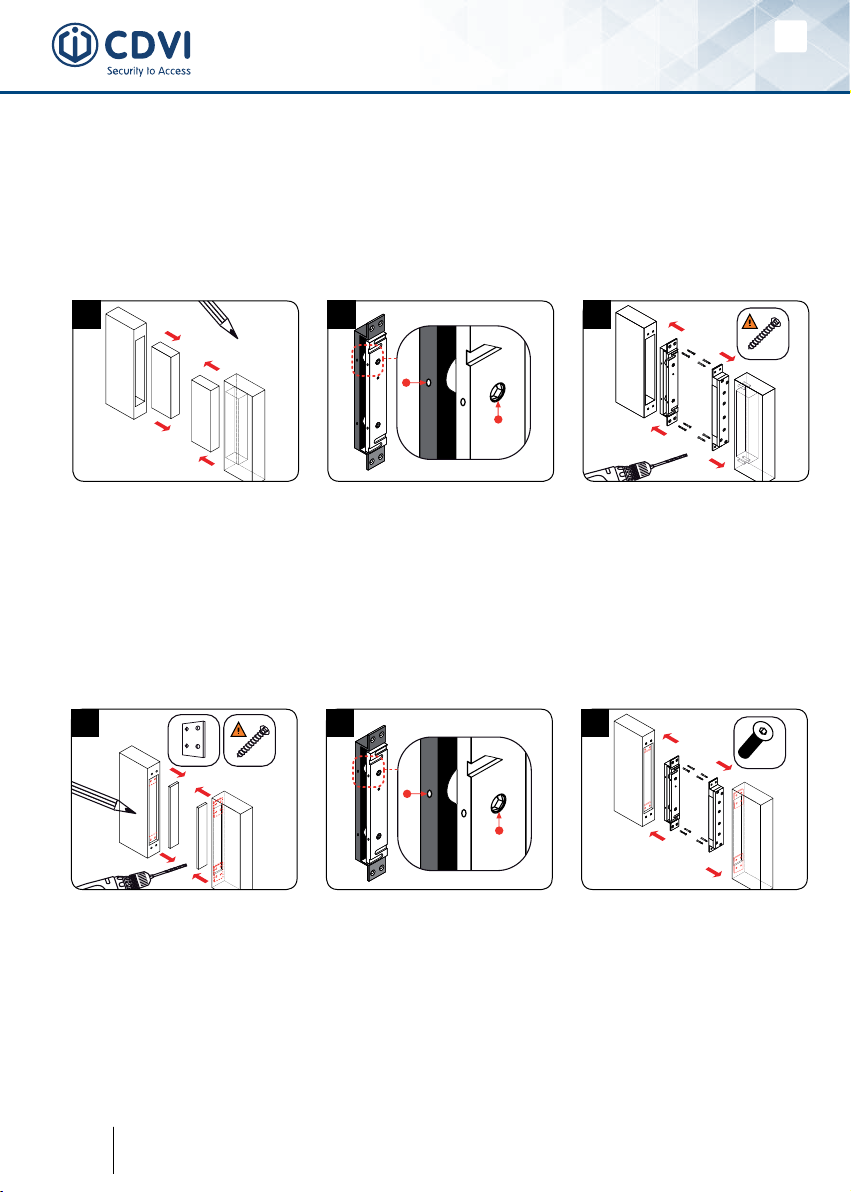 CDVI
Security to Access