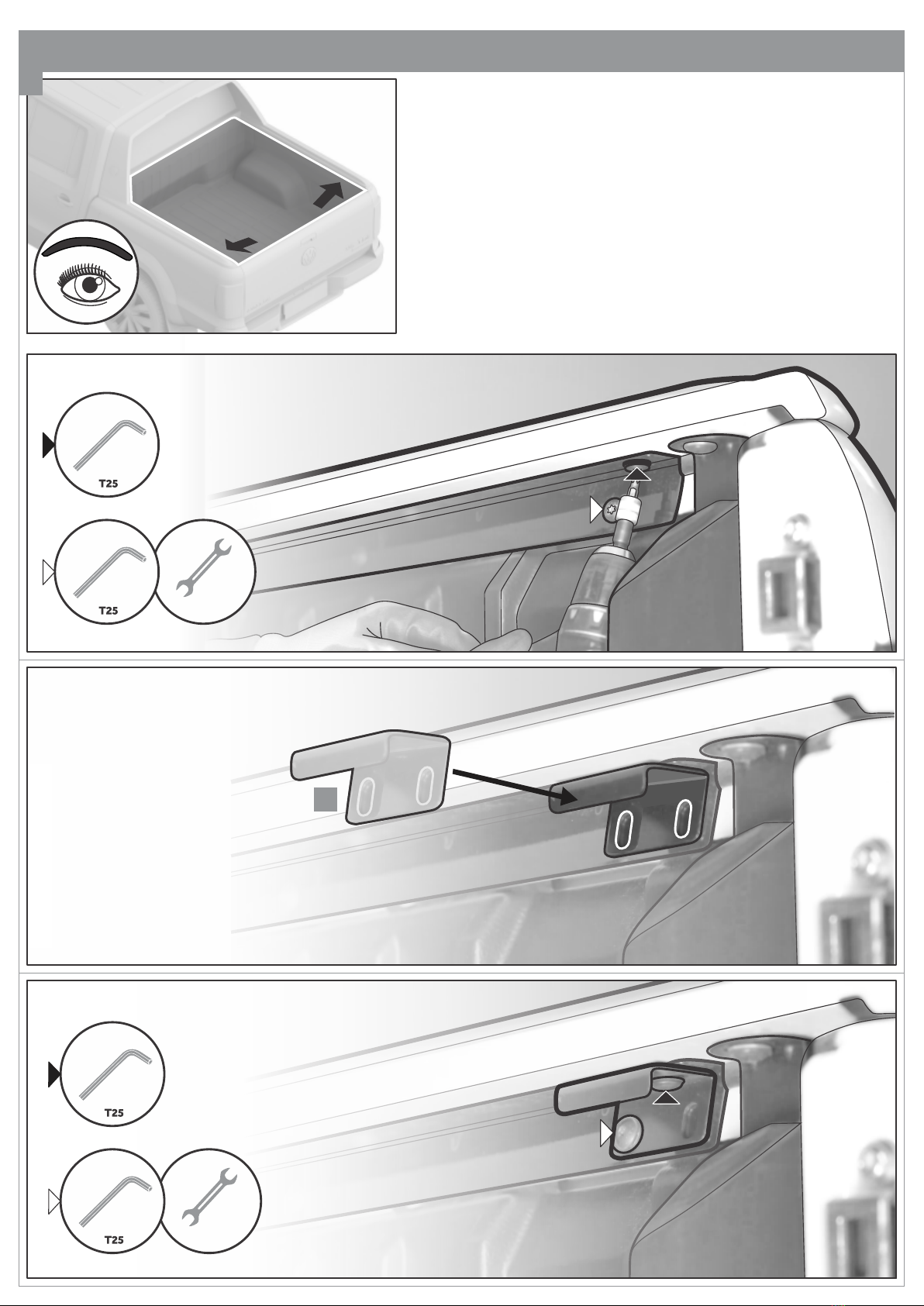 T25

T25

T25

T25