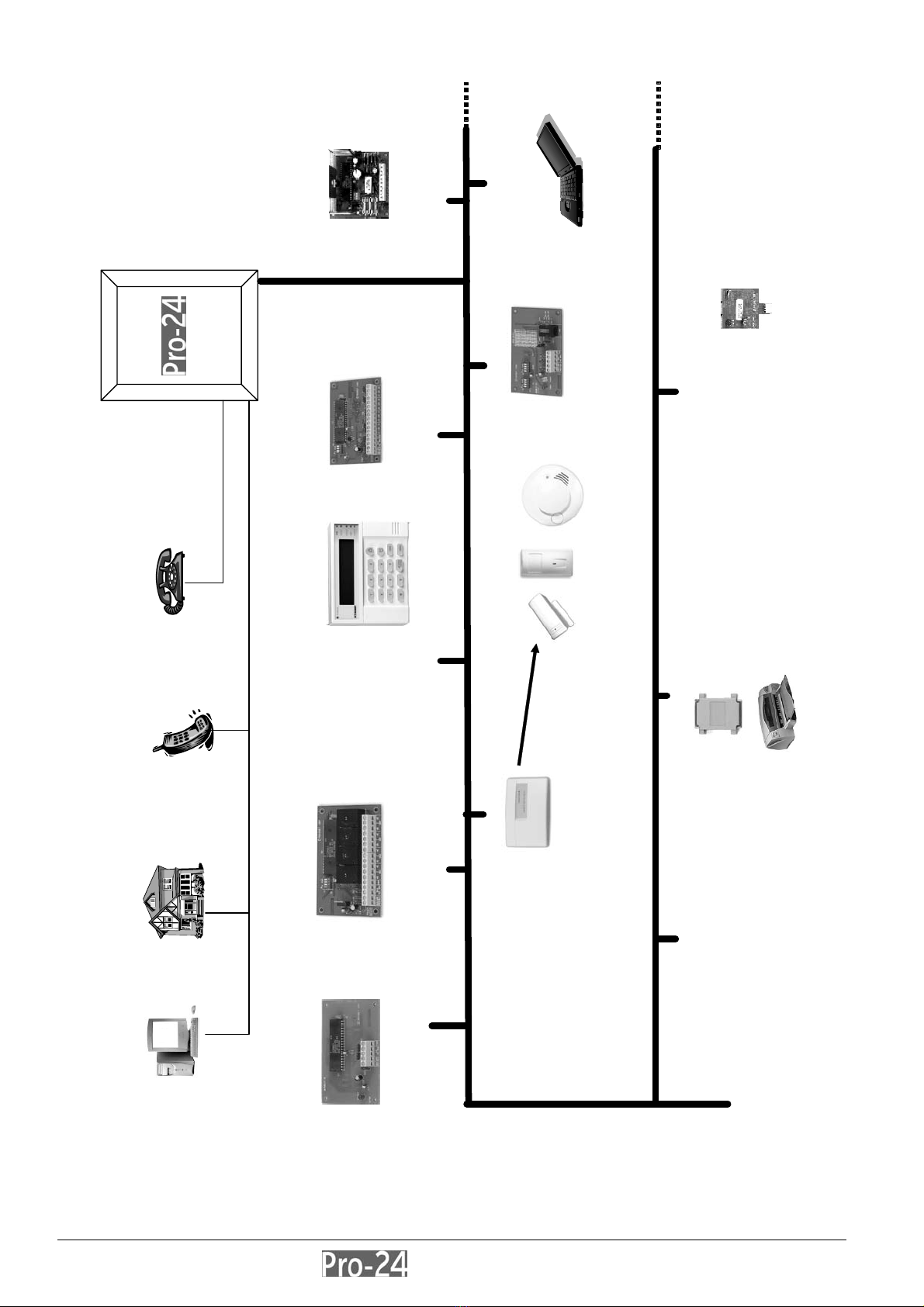 Pro-24

Pro-24