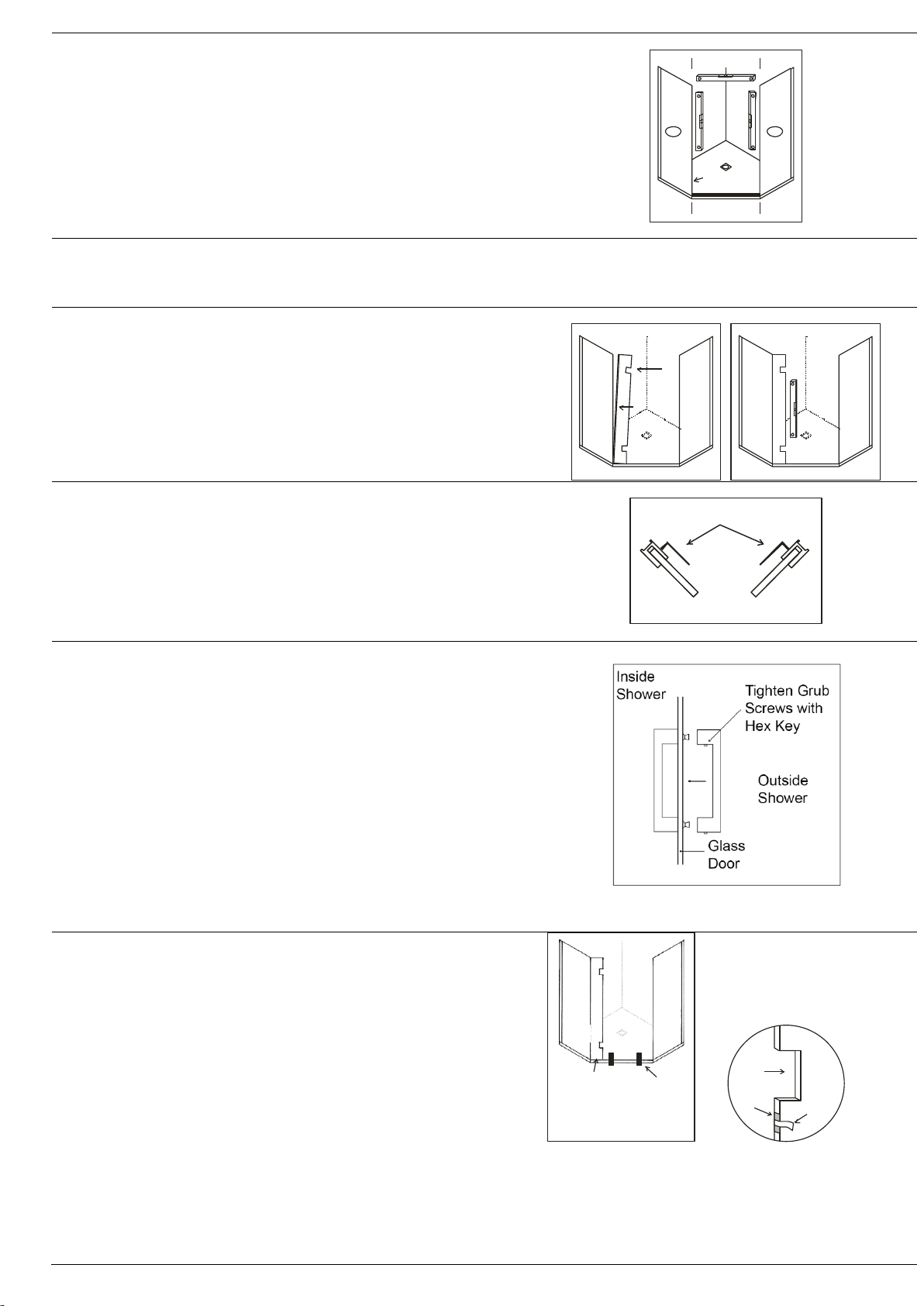 Inside Shower

Tighten Grub Screws with Hex Key

Outside Shower

Glass Door