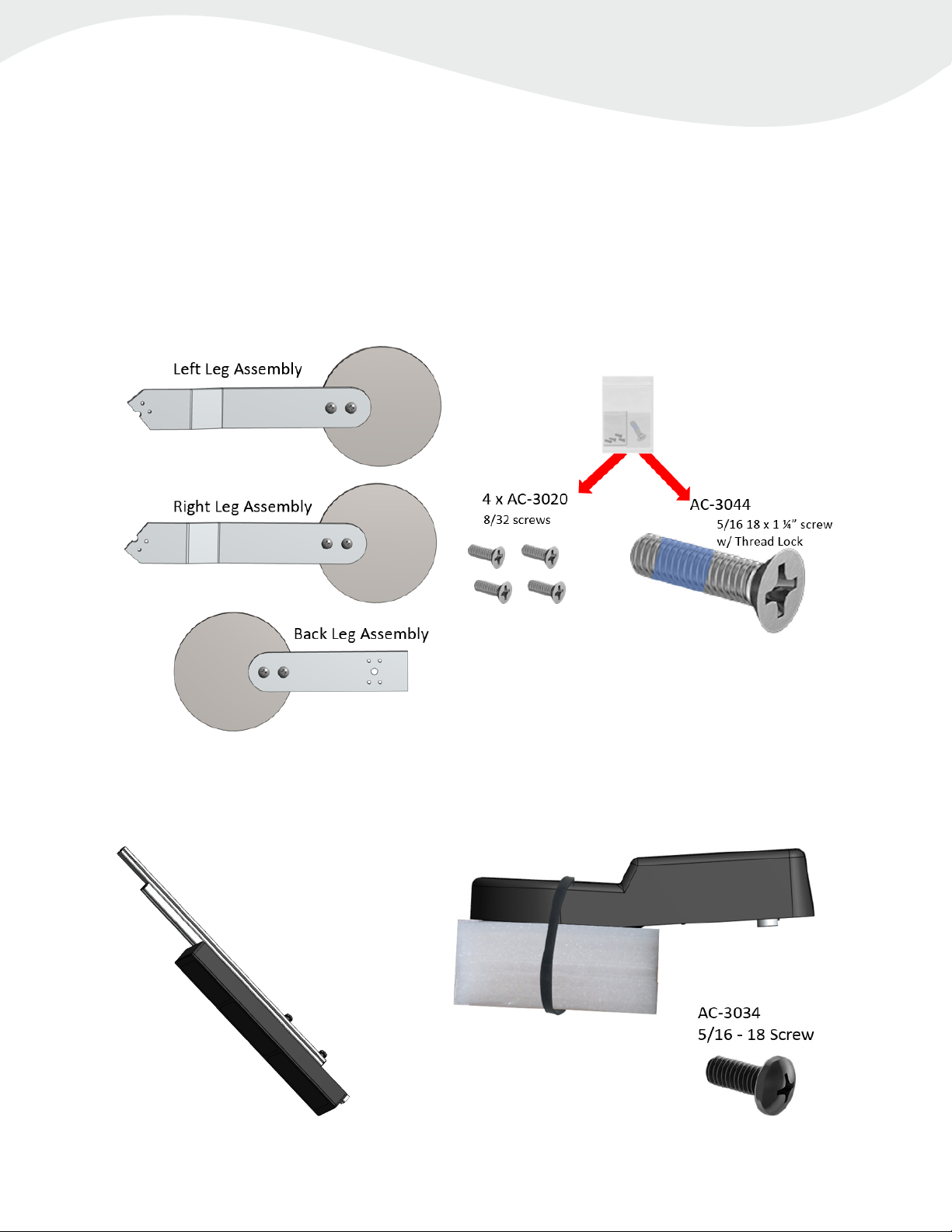 Left Leg Assembly

Right Leg Assembly

Back Leg Assembly

4 x AC-3020
8/32 screws

AC-3044
5/16 18 x 1 ¼" screw
w/ Thread Lock

AC-3034
5/16 - 18 Screw