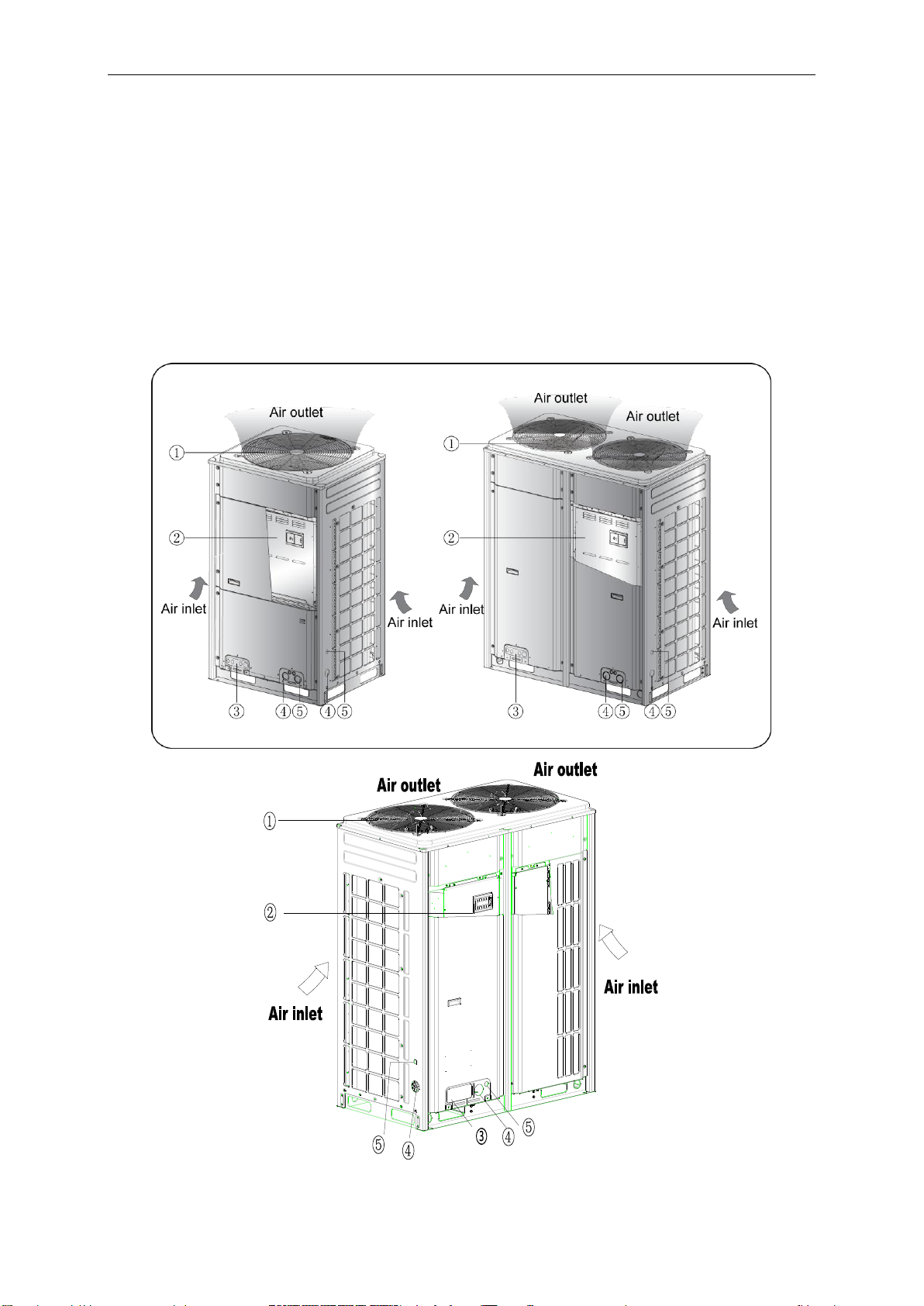 Air outlet
①
②
Air inlet
Air inlet
③ ④ ⑤ ④ ⑤

Air outlet
Air outlet
①
②
Air inlet
Air inlet
③ ④ ⑤ ④ ⑤

Air outlet
Air outlet
①
②
Air inlet
Air inlet
⑤ ④ ③ ④ ⑤