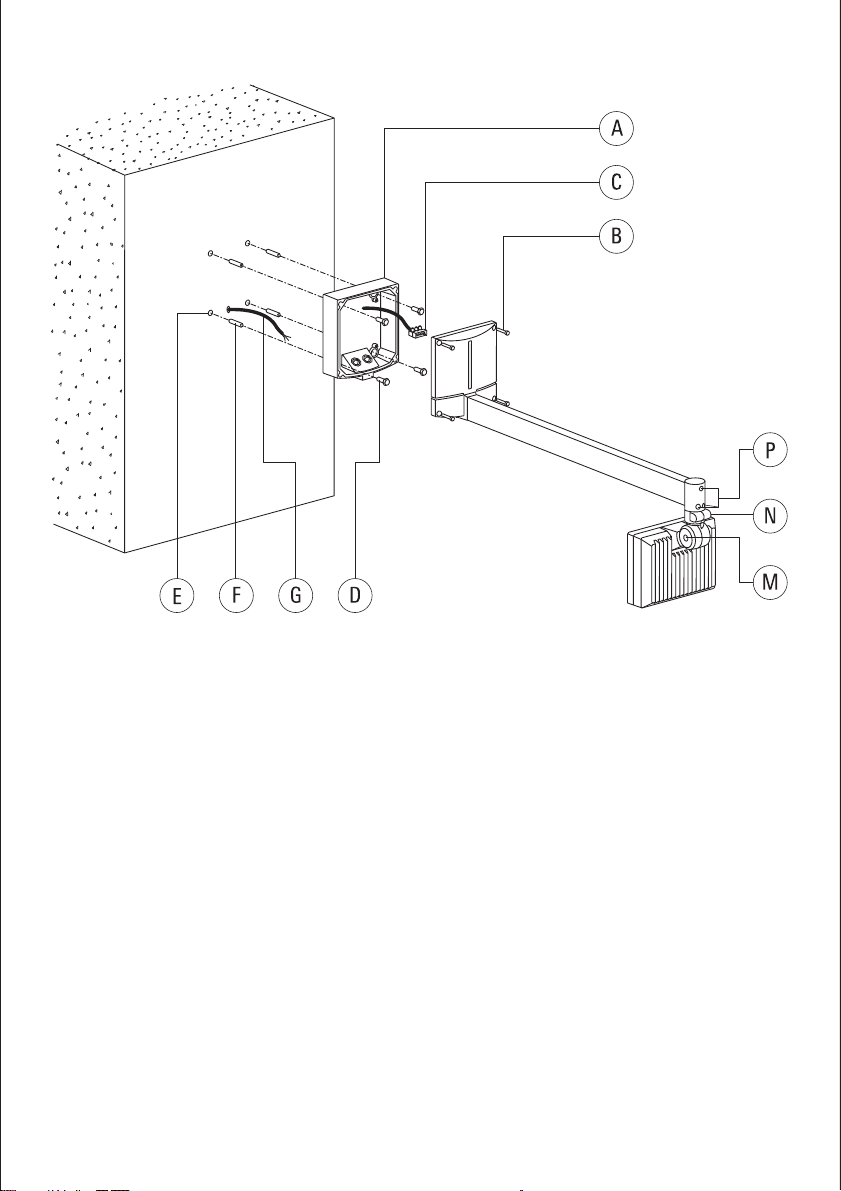 A
C
B
P
N
M
E F G D