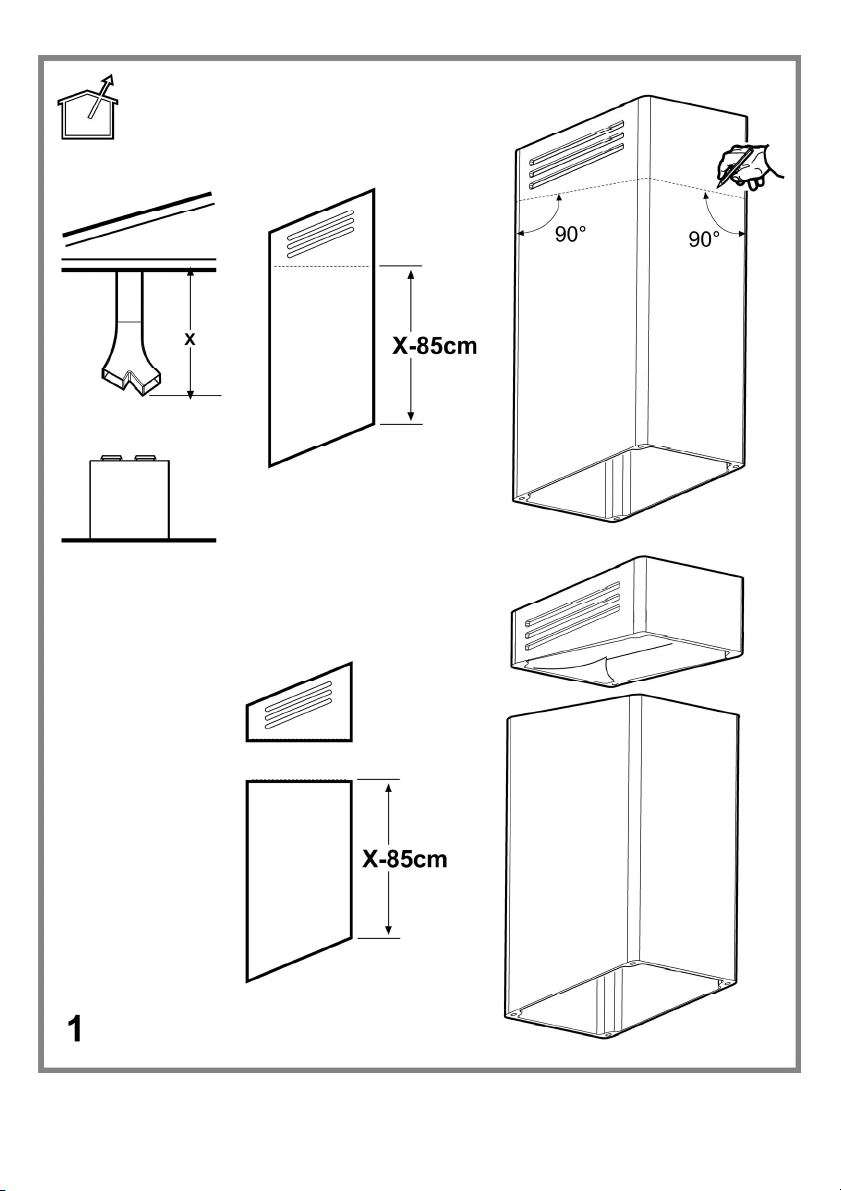 X

X-85cm

90°

90°

X-85cm

1