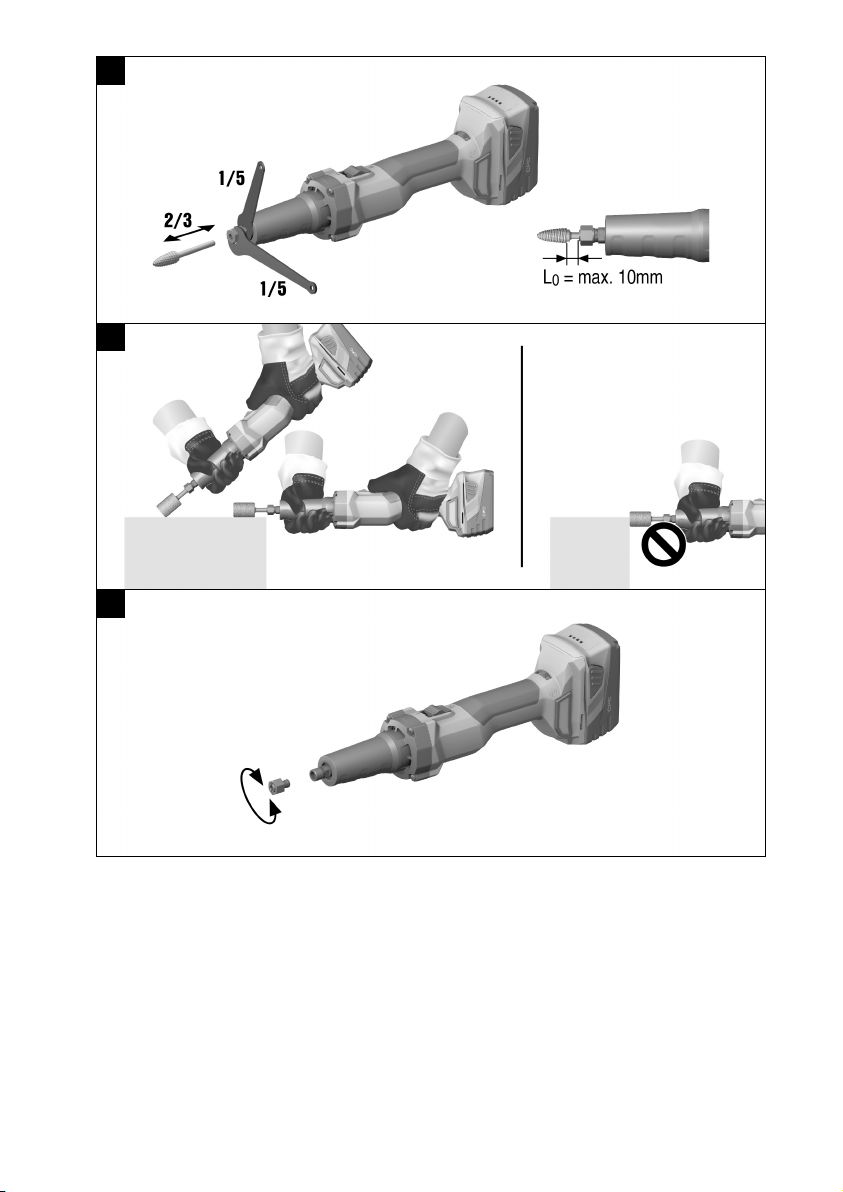 1/5

2/3

1/5

$L_0$ = max. 10mm